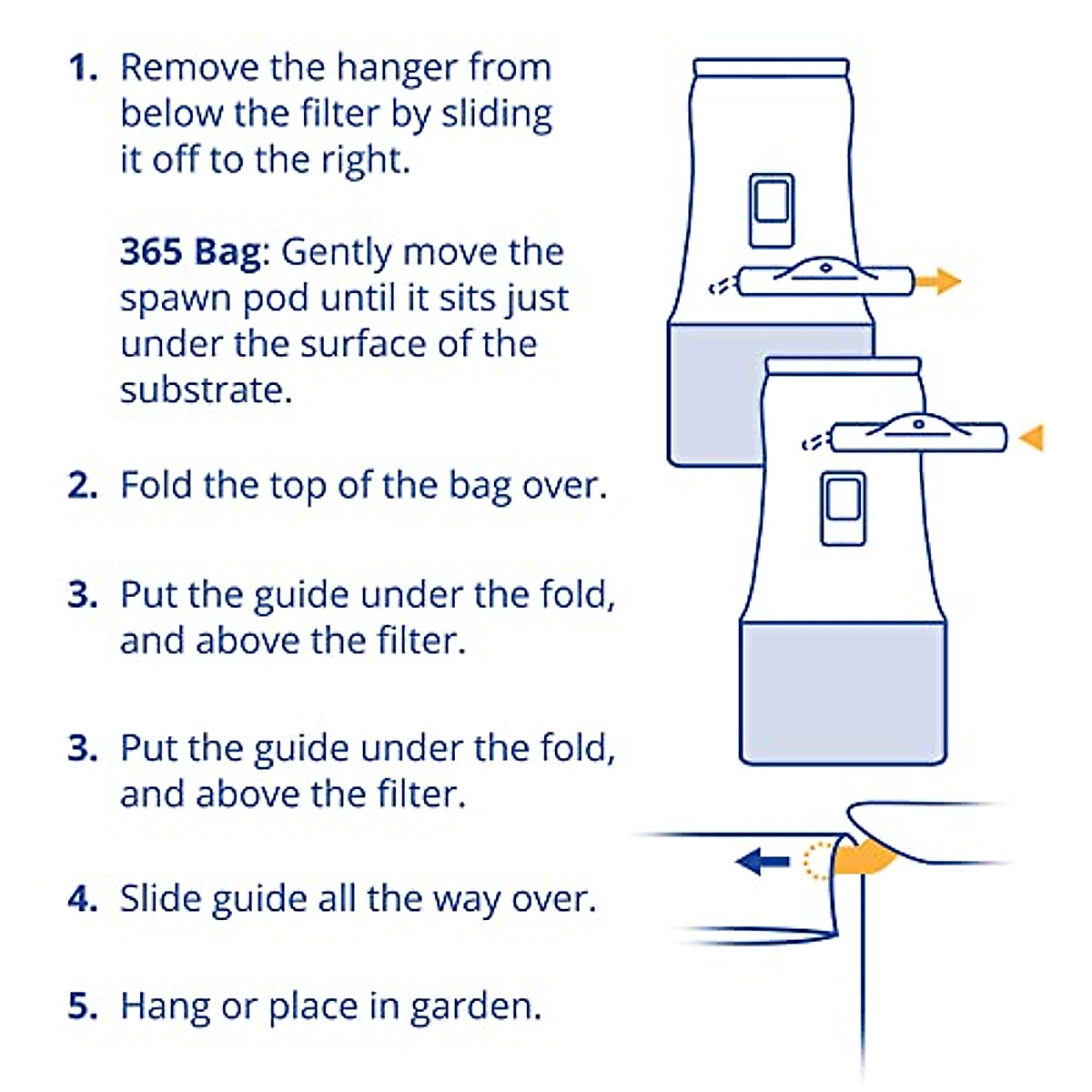 1. Remove the hanger from below the filter by sliding it off to the right.

365 Bag: Gently move the spawn pod until it sits just under the surface of the substrate.

2. Fold the top of the bag over.

3. Put the guide under the fold, and above the filter.

3. Put the guide under the fold, and above the filter.

4. Slide guide all the way over.

5. Hang or place in garden.