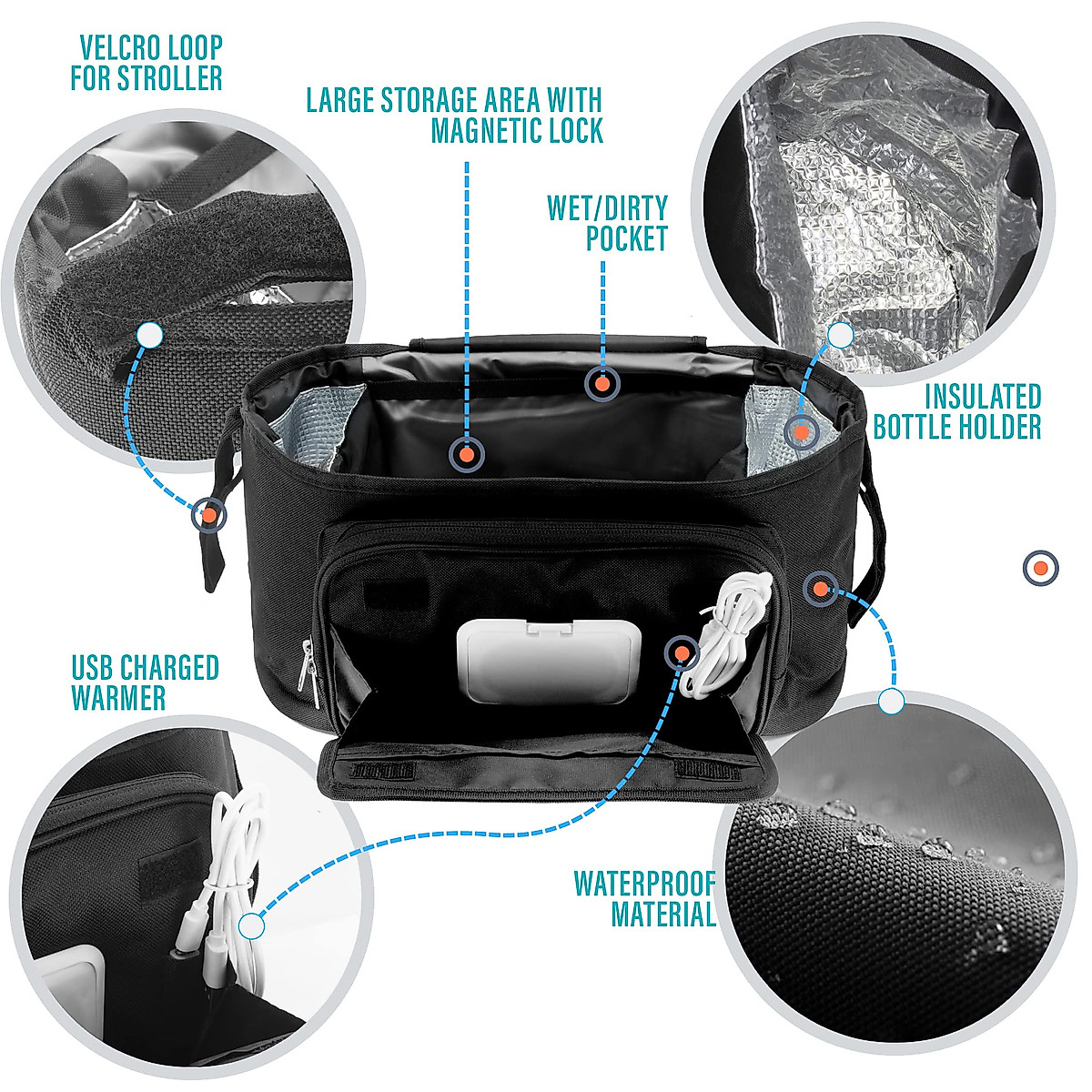 VELCRO LOOP FOR STROLLER

LARGE STORAGE AREA WITH MAGNETIC LOCK

WET/DIRTY POCKET

INSULATED BOTTLE HOLDER

USB CHARGED WARMER

WATERPROOF MATERIAL