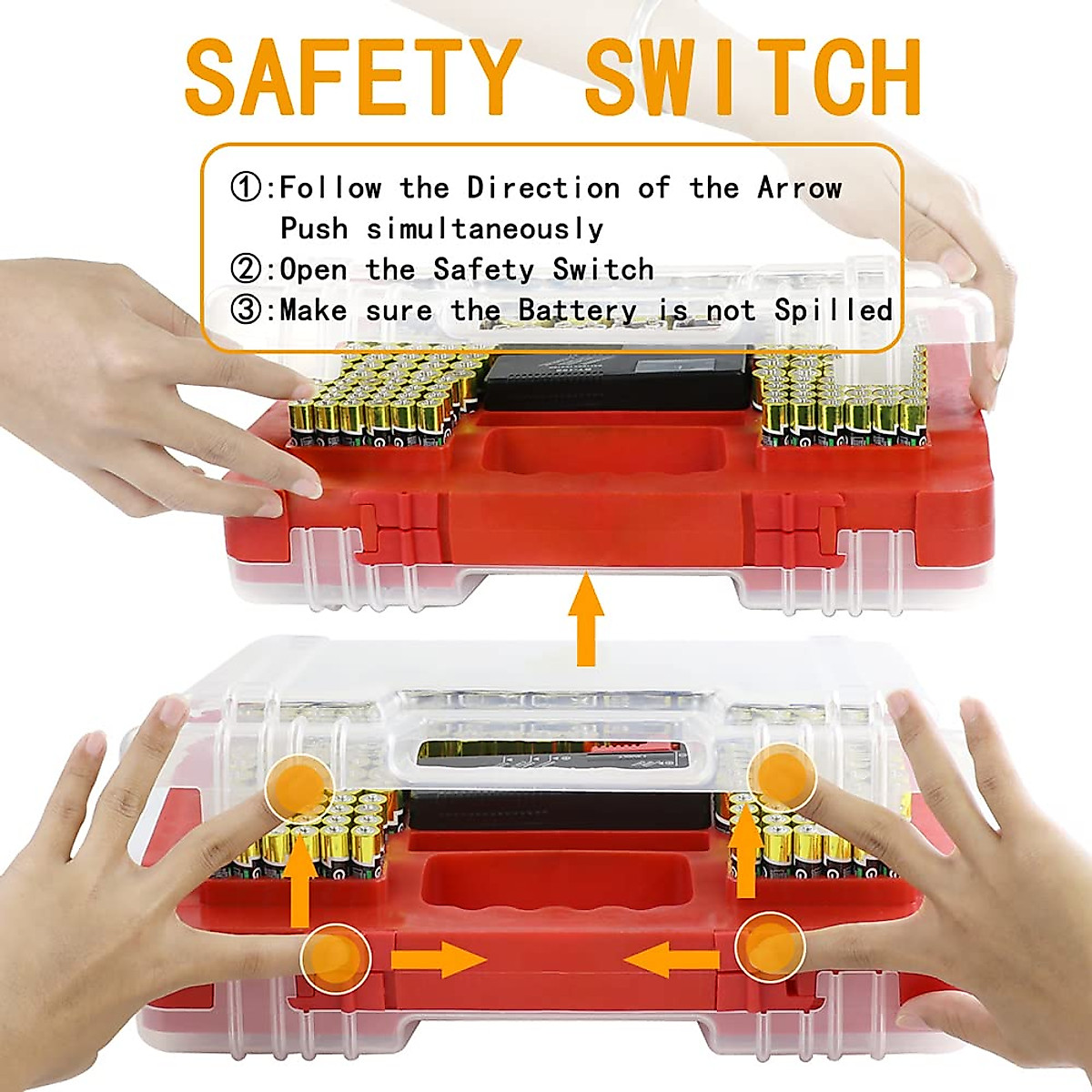 SAFETY SWITCH

①:Follow the Direction of the Arrow
Push simultaneously
②:Open the Safety Switch
③:Make sure the Battery is not Spilled