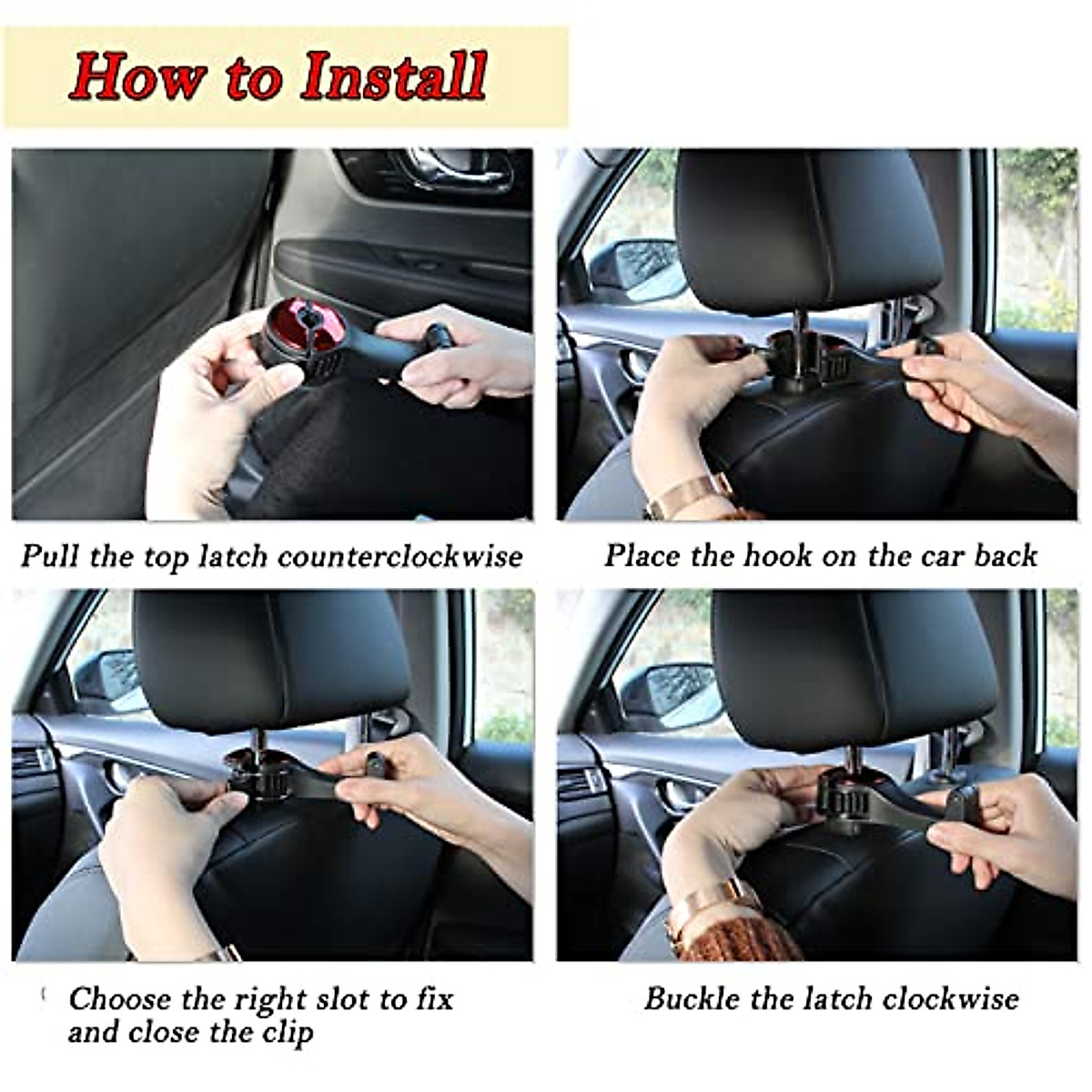 How to Install

Pull the top latch counterclockwise

Place the hook on the car back

Choose the right slot to fix and close the clip

Buckle the latch clockwise