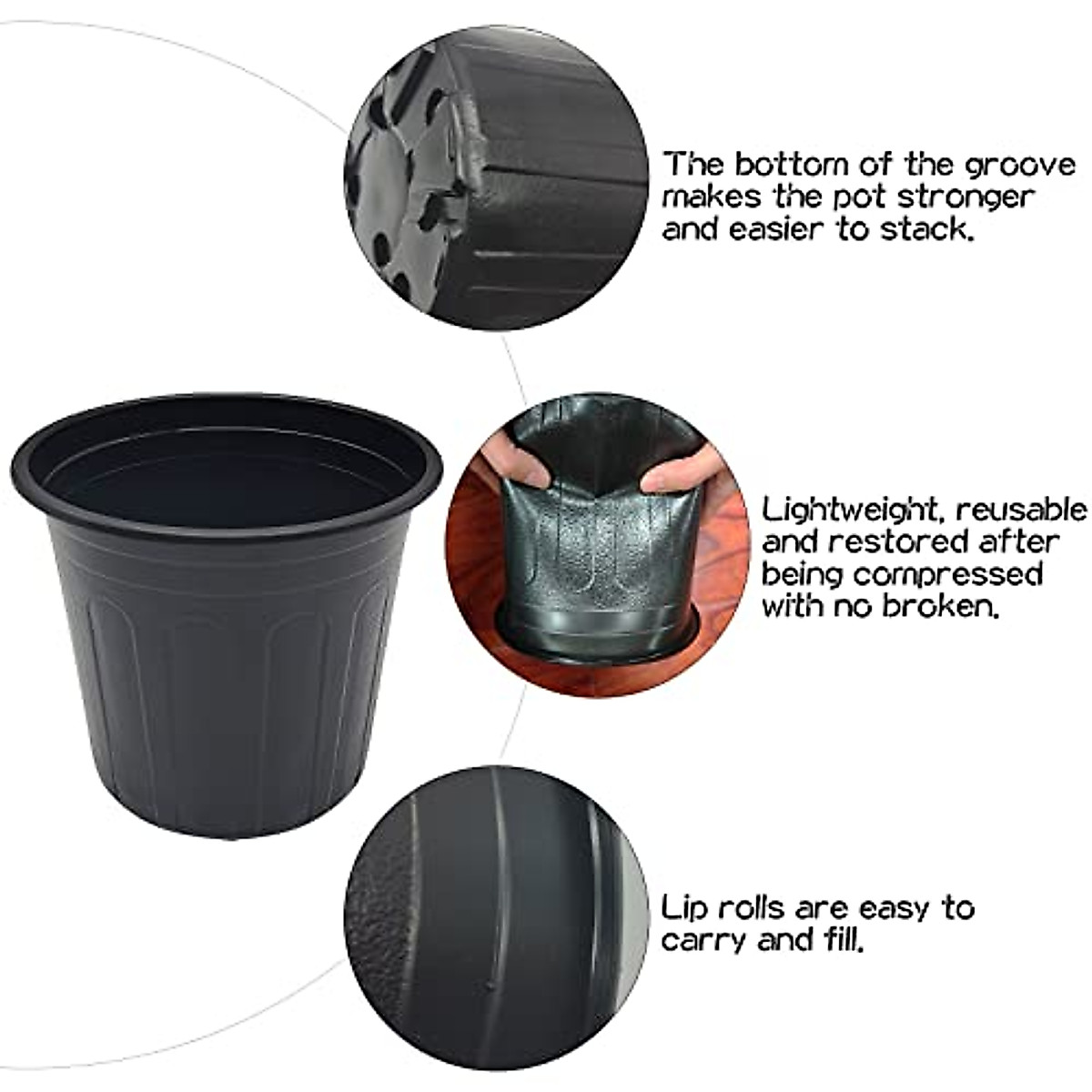 The bottom of the groove makes the pot stronger and easier to stack.

Lightweight, reusable and restored after being compressed with no broken.

Lip rolls are easy to carry and fill.