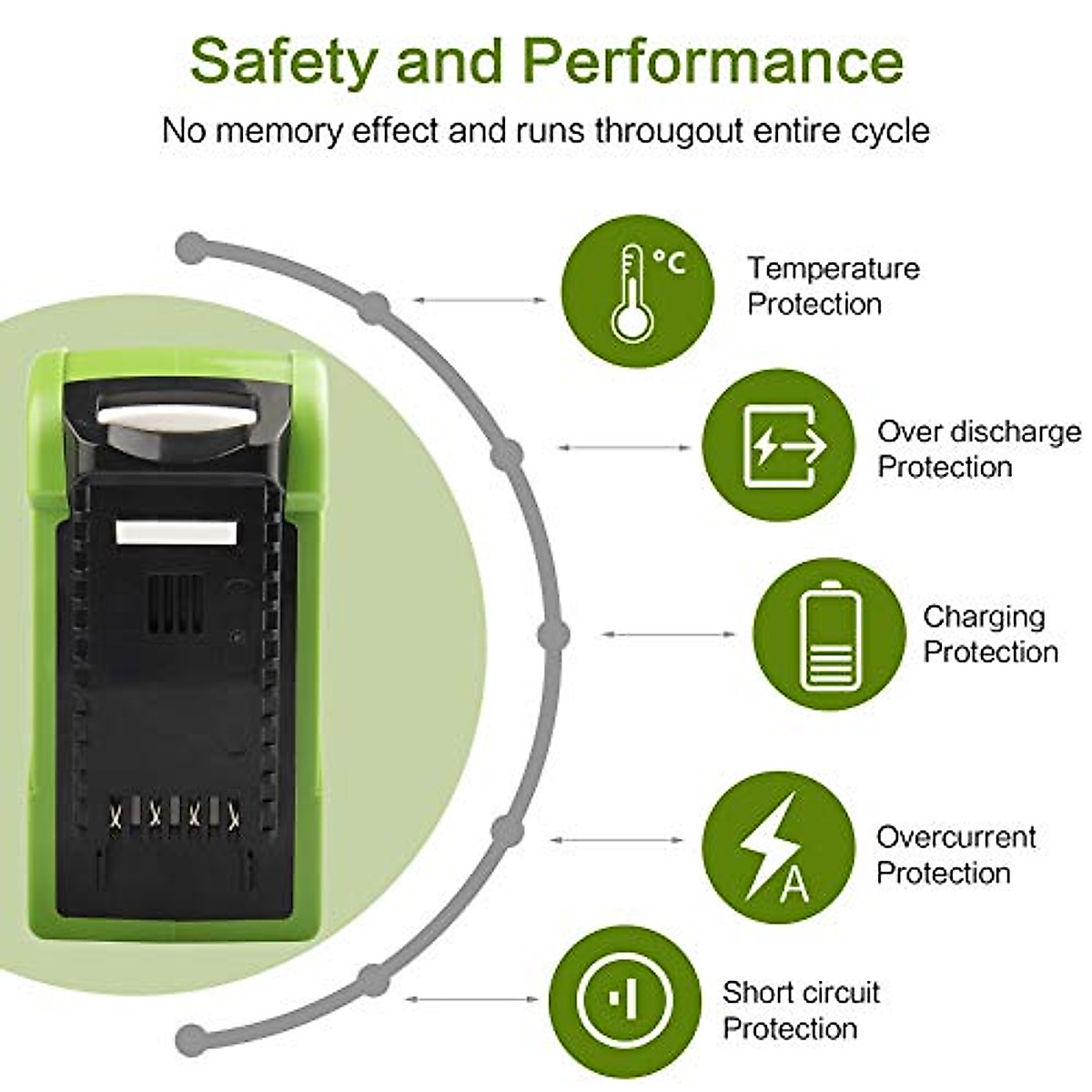 Safety and Performance

No memory effect and runs througout entire cycle

°C

Temperature Protection

Over discharge Protection

Charging Protection

A

Overcurrent Protection

Short circuit Protection