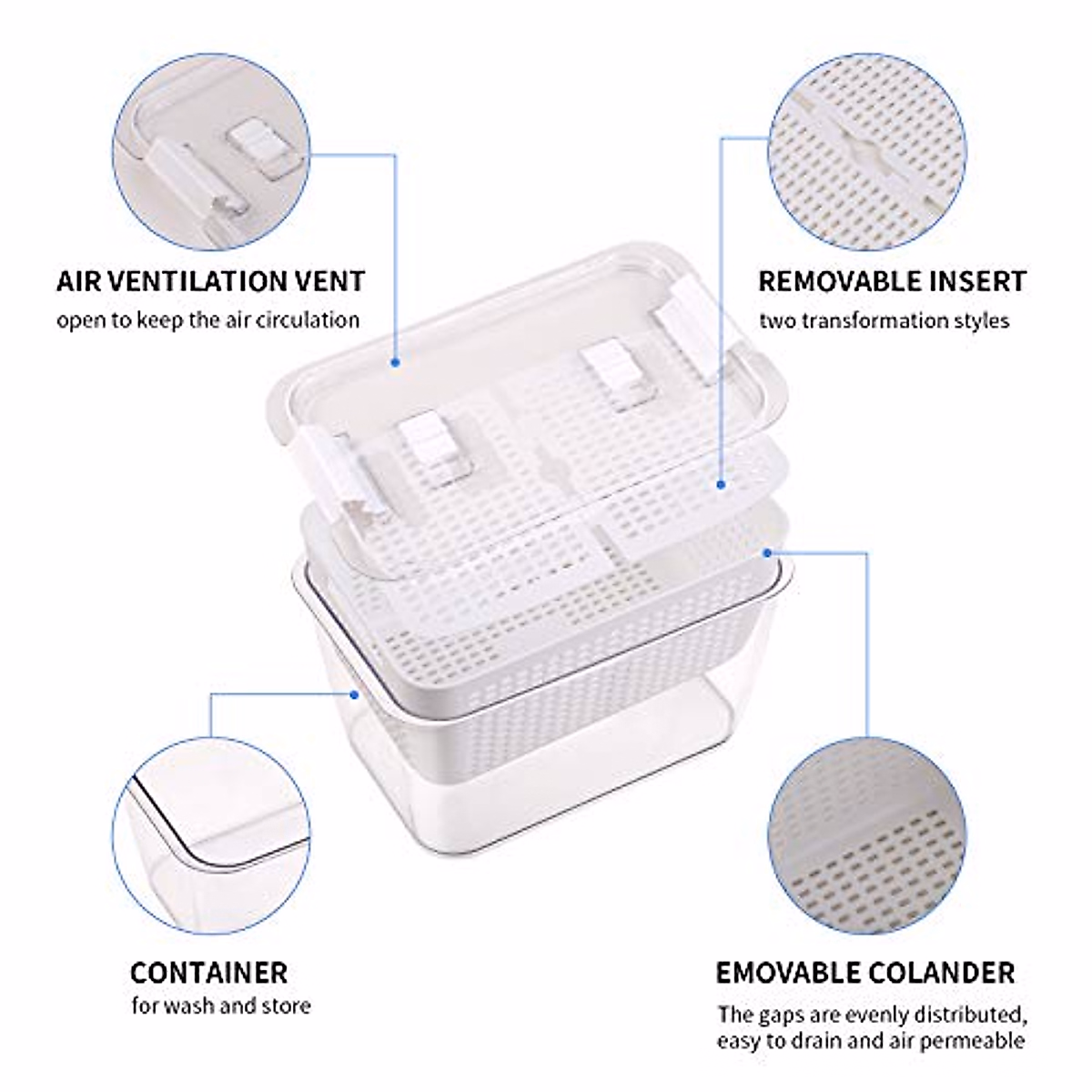 AIR VENTILATION VENT
open to keep the air circulation

REMOVABLE INSERT
two transformation styles

CONTAINER
for wash and store

EMOVABLE COLANDER
The gaps are evenly distributed, easy to drain and air permeable