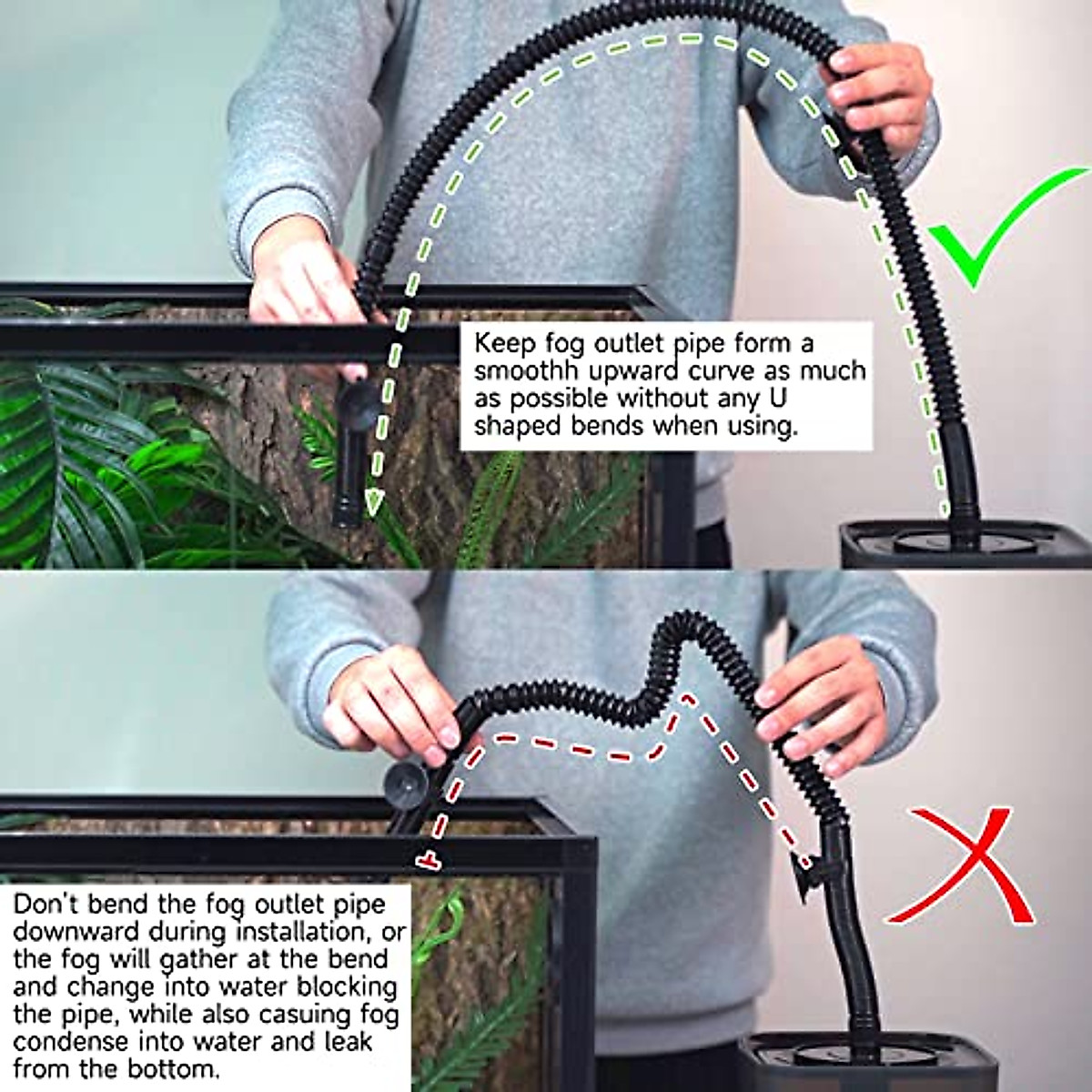 Keep fog outlet pipe form a smoothh upward curve as much as possible without any U shaped bends when using.

Don't bend the fog outlet pipe downward during installation, or the fog will gather at the bend and change into water blocking the pipe, while also casuing fog condense into water and leak from the bottom.