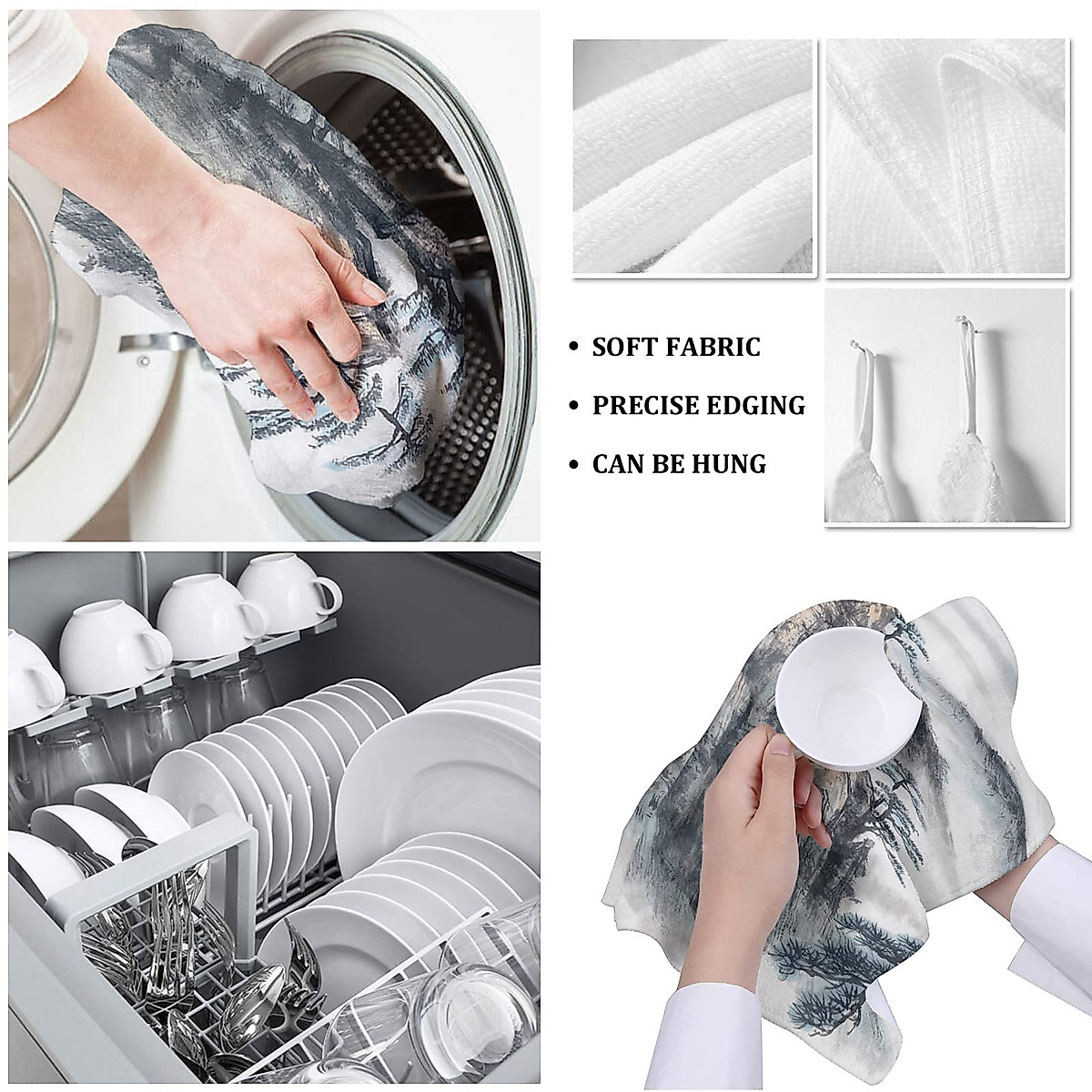 • SOFT FABRIC

• PRECISE EDGING

• CAN BE HUNG