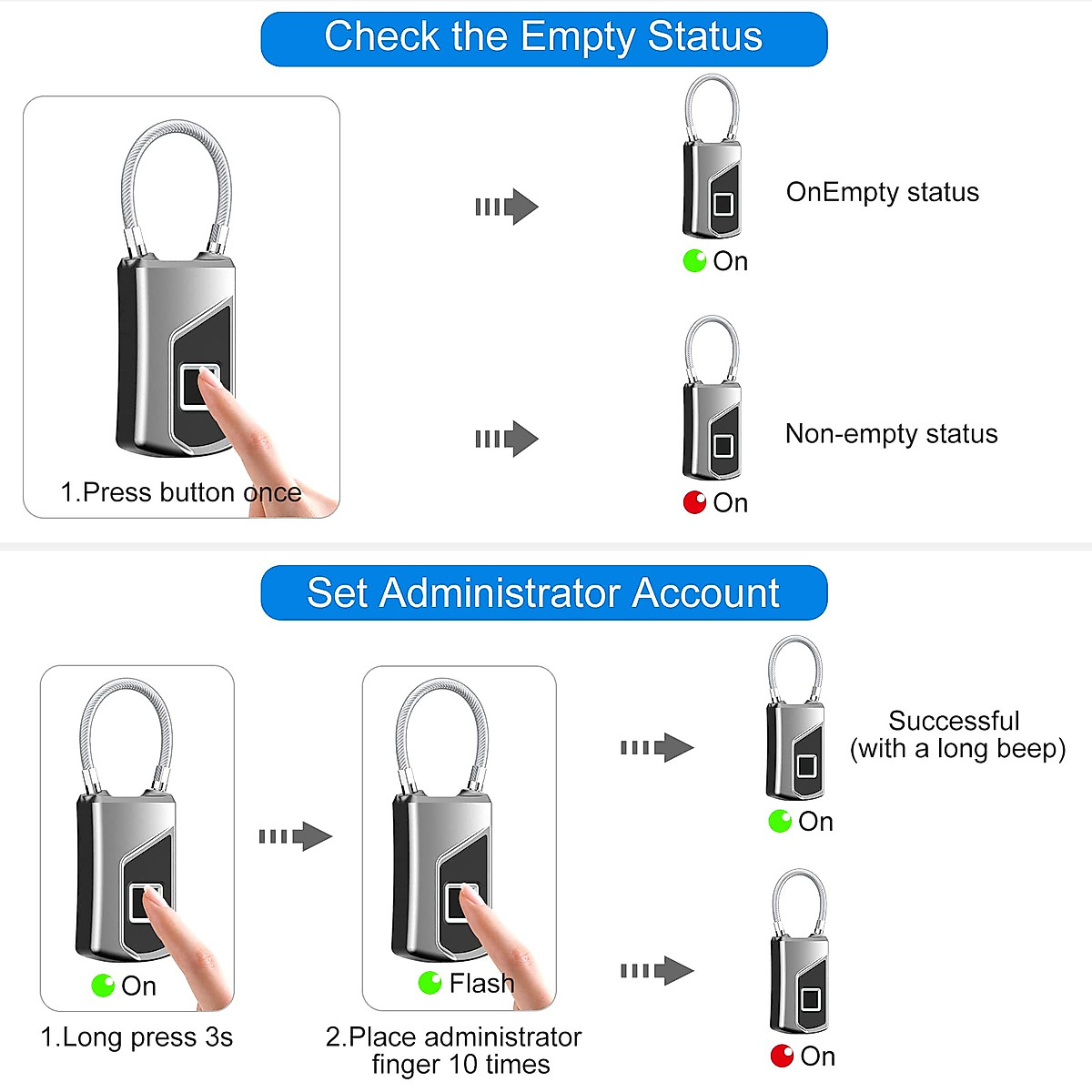 Check the Empty Status

1.Press button once

OnEmpty status

On

Non-empty status

On

Set Administrator Account

On

1.Long press 3s

Flash

2.Place administrator finger 10 times

Successful (with a long beep)

On

On