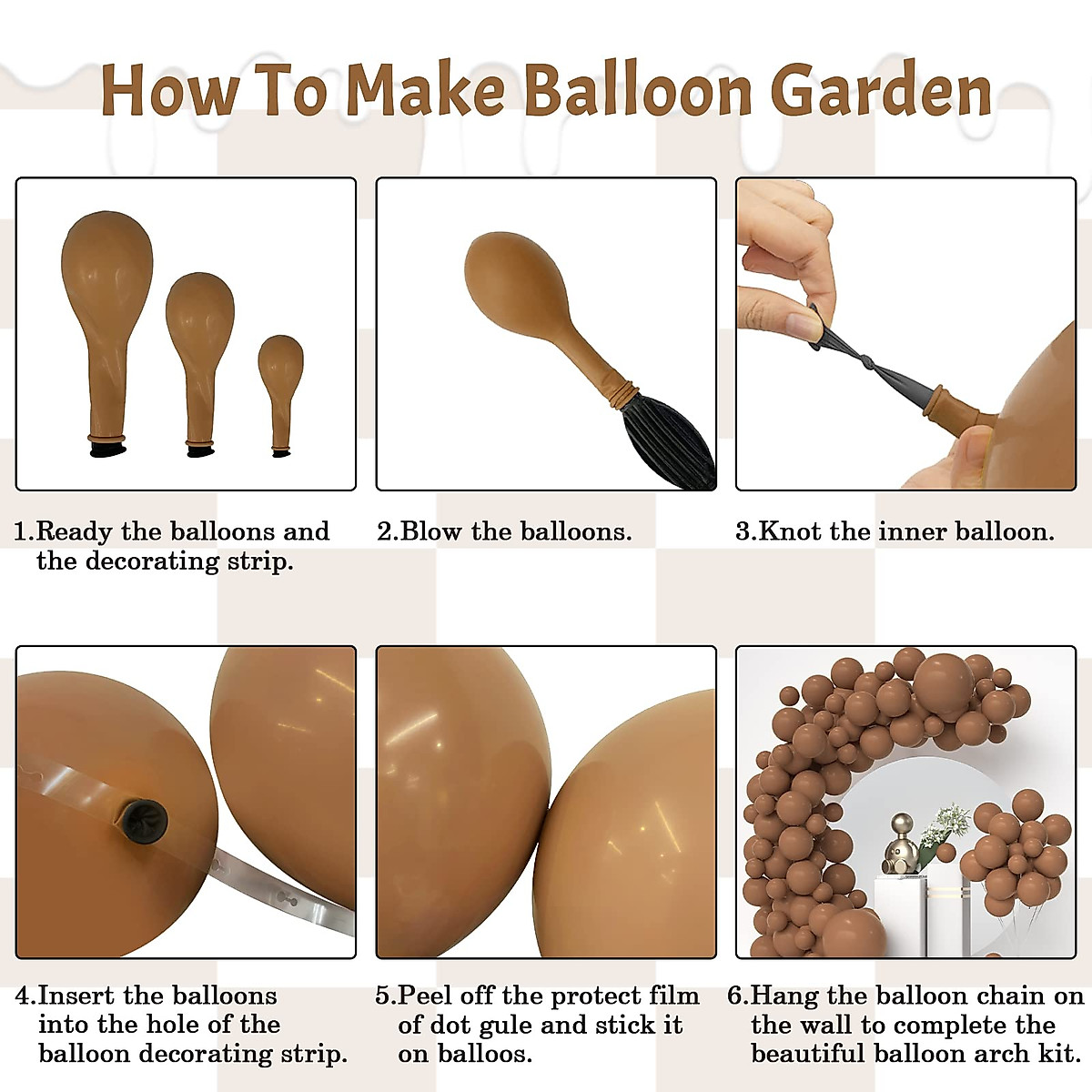 How To Make Balloon Garden

1.Ready the balloons and the decorating strip.

2.Blow the balloons.

3.Knot the inner balloon.

4.Insert the balloons into the hole of the balloon decorating strip.

5.Peel off the protect film of dot gule and stick it on balloos.

6.Hang the balloon chain on the wall to complete the beautiful balloon arch kit.