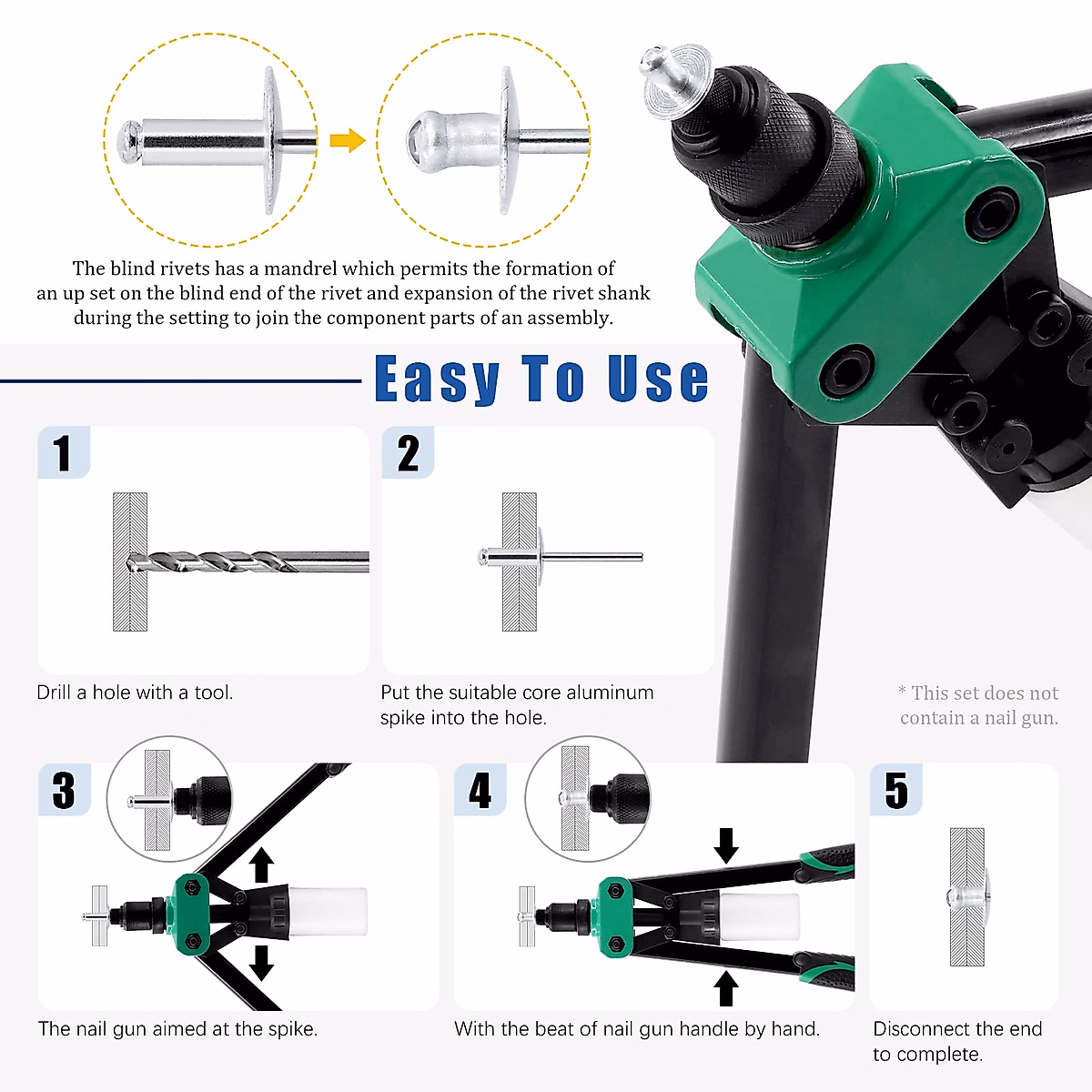 The blind rivets has a mandrel which permits the formation of an up set on the blind end of the rivet and expansion of the rivet shank during the setting to join the component parts of an assembly.

Easy To Use

1

Drill a hole with a tool.

2

Put the suitable core aluminum spike into the hole.

* This set does not contain a nail gun.

3

The nail gun aimed at the spike.

4

With the beat of nail gun handle by hand.

5

Disconnect the end to complete.