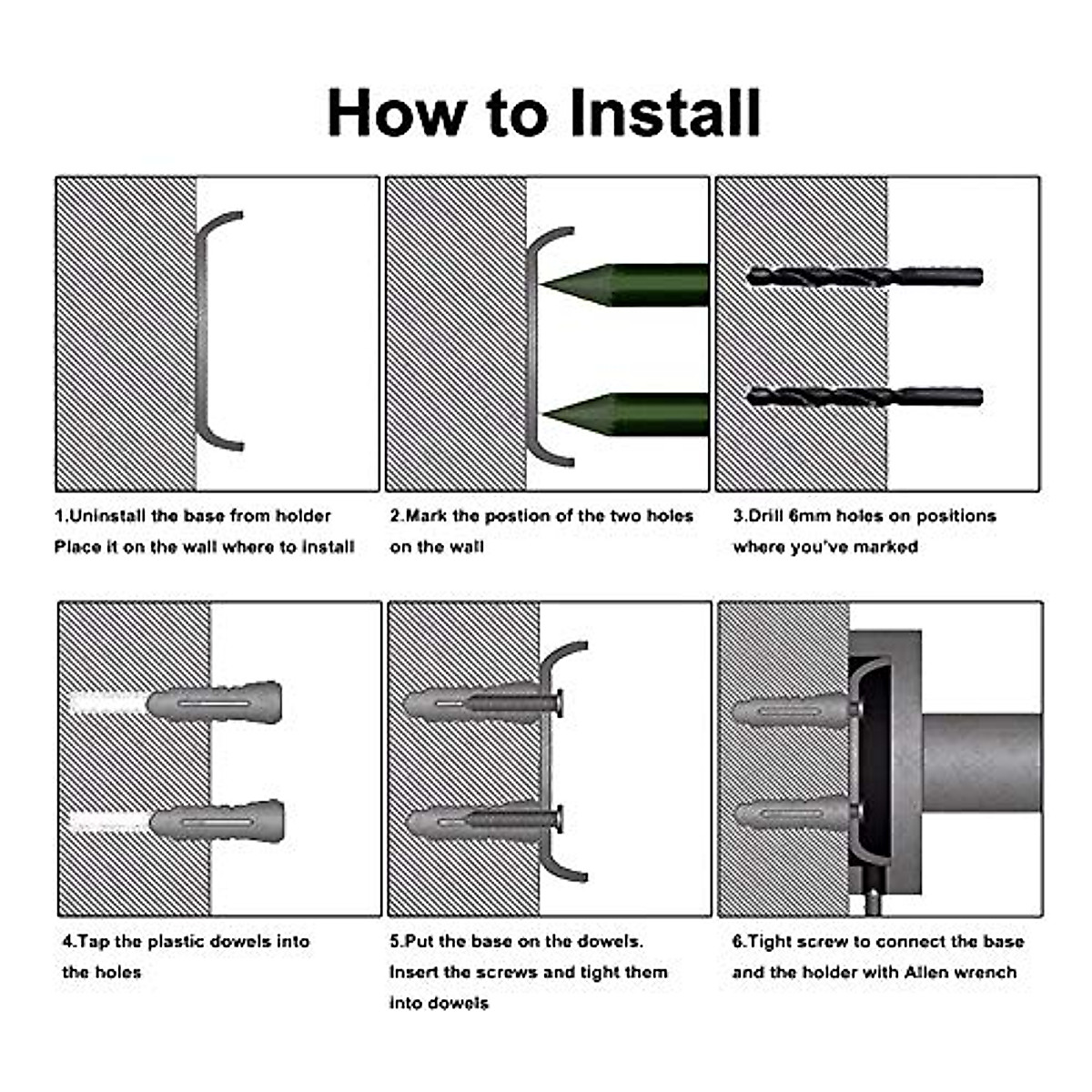 How to Install

1.Uninstall the base from holder
Place it on the wall where to install

2.Mark the postion of the two holes on the wall

3.Drill 6mm holes on positions where you've marked

4.Tap the plastic dowels into the holes

5.Put the base on the dowels. Insert the screws and tight them into dowels

6.Tight screw to connect the base and the holder with Allen wrench