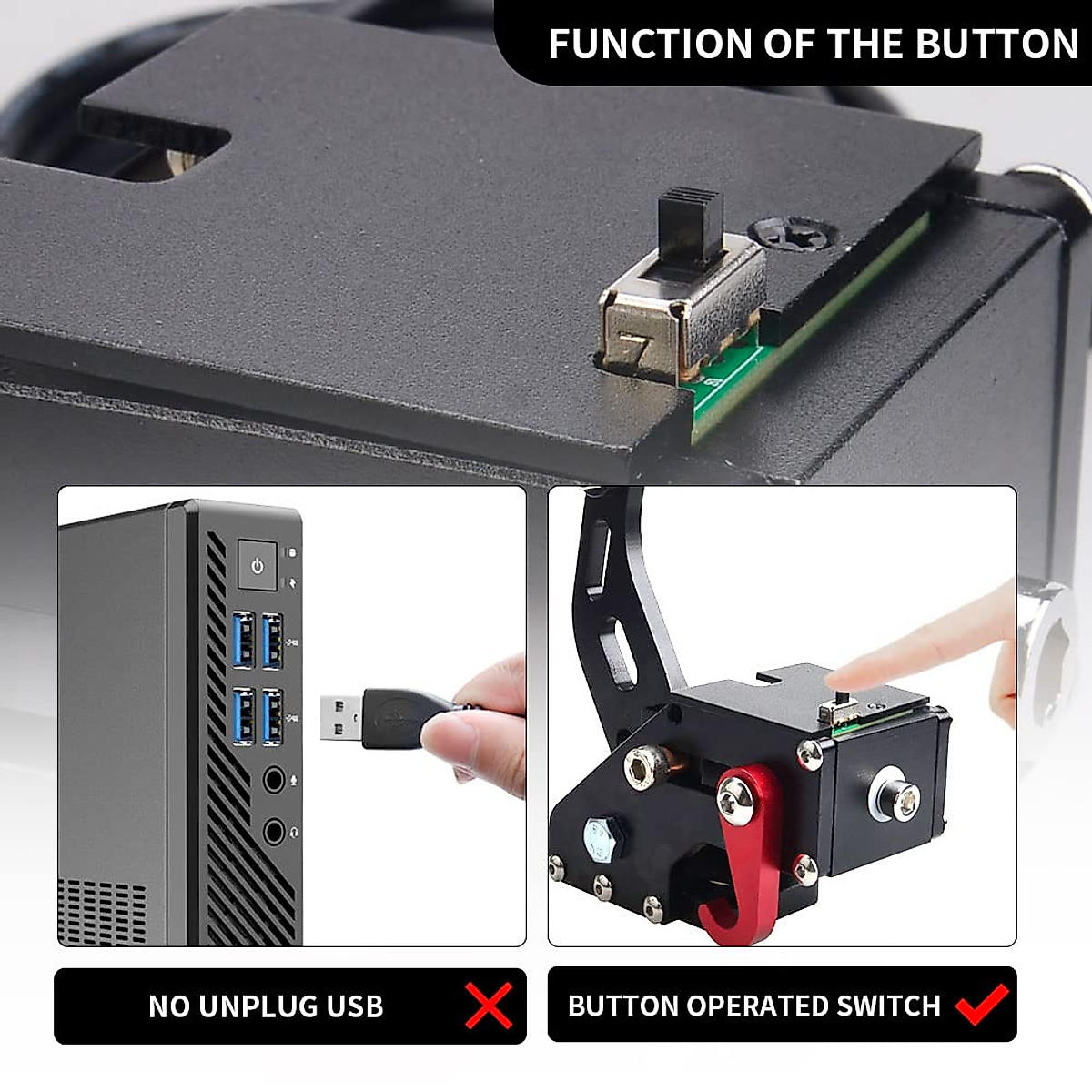 FUNCTION OF THE BUTTON

NO UNPLUG USB

BUTTON OPERATED SWITCH