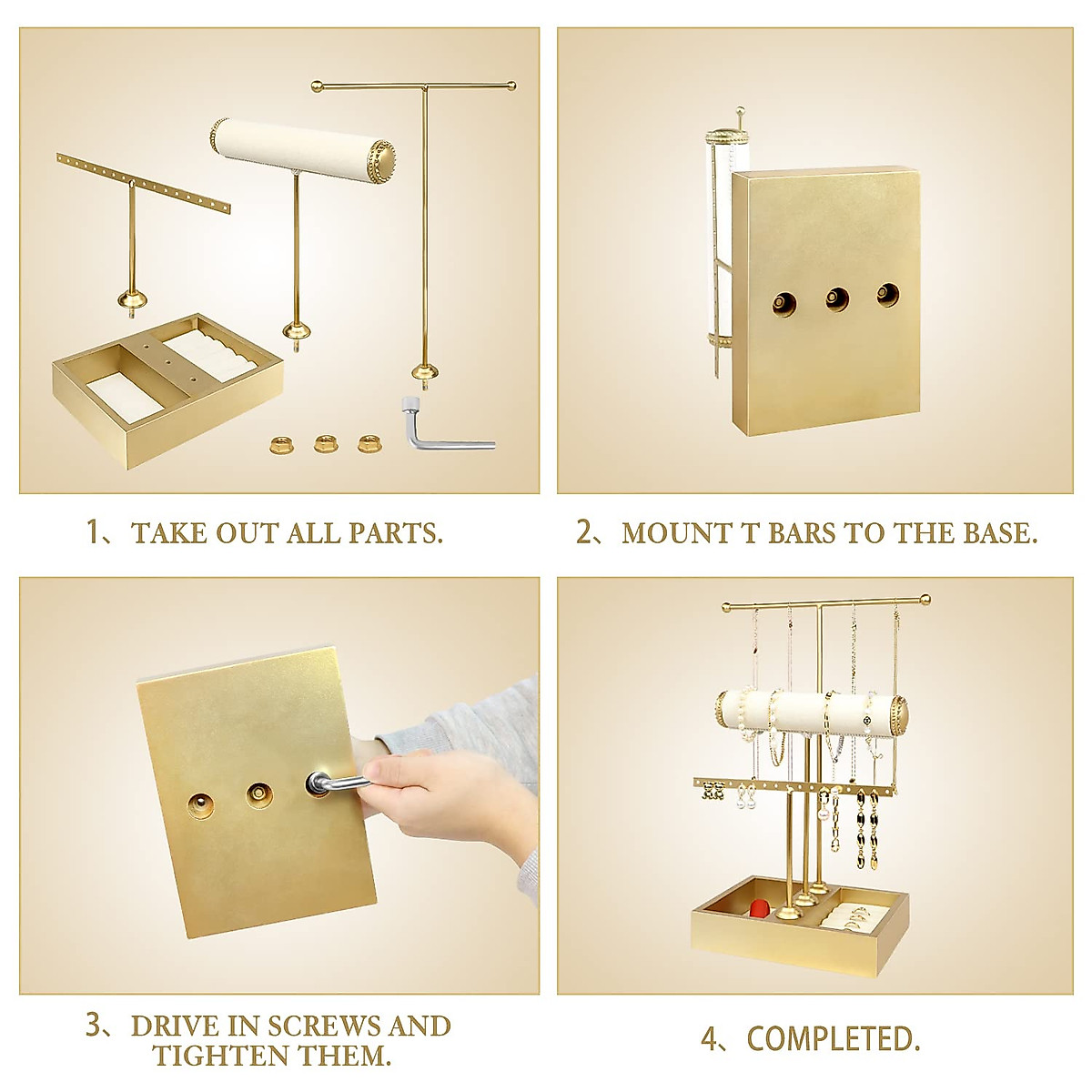 1、TAKE OUT ALL PARTS.

2、MOUNT T BARS TO THE BASE.

3、DRIVE IN SCREWS AND TIGHTEN THEM.

4、COMPLETED.