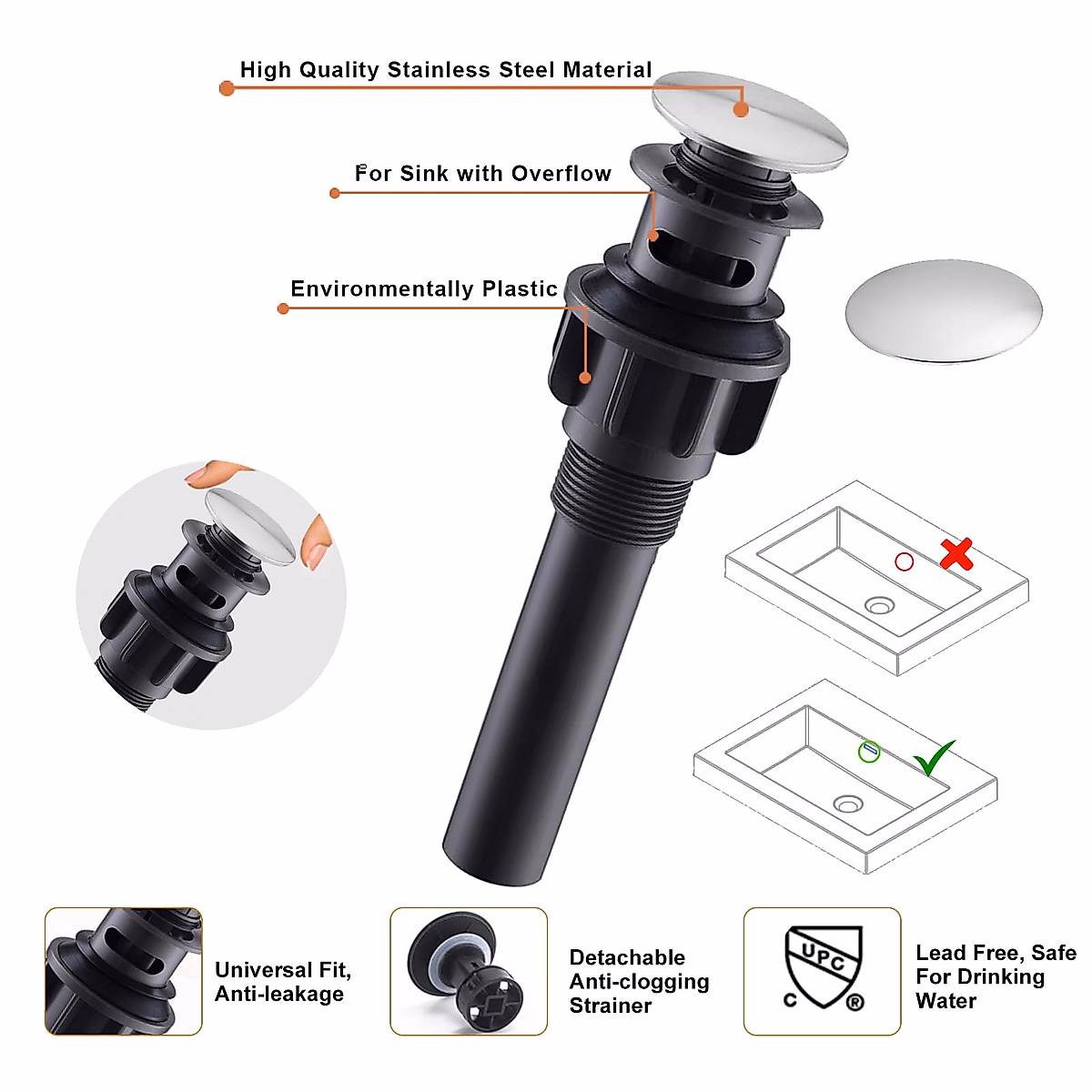 High Quality Stainless Steel Material

For Sink with Overflow

Environmentally Plastic

Universal Fit, Anti-leakage

Detachable Anti-clogging Strainer

UPC
C ®

Lead Free, Safe For Drinking Water