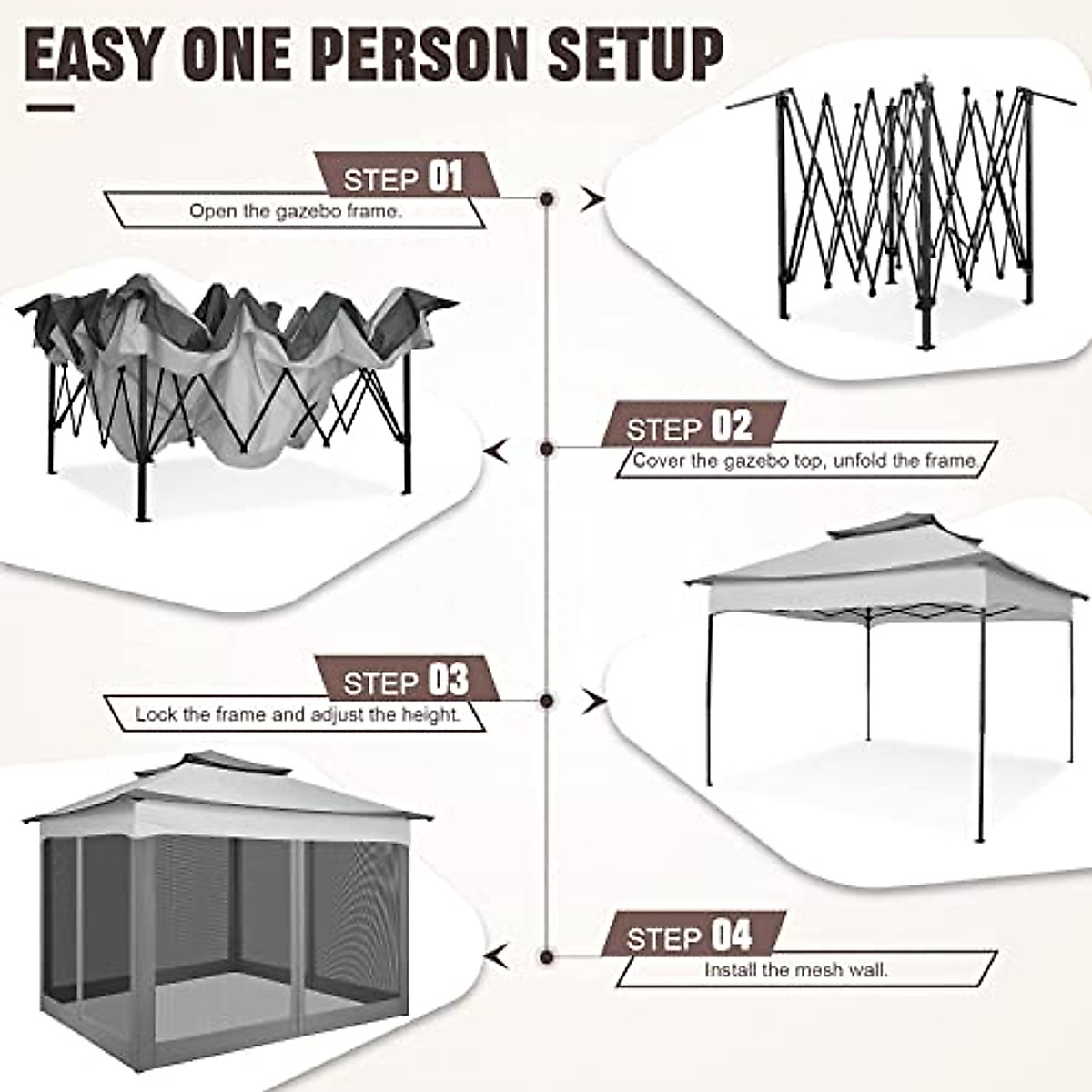 EASY ONE PERSON SETUP

STEP 01
Open the gazebo frame.

STEP 02
Cover the gazebo top, unfold the frame.

STEP 03
Lock the frame and adjust the height.

STEP 04
Install the mesh wall.