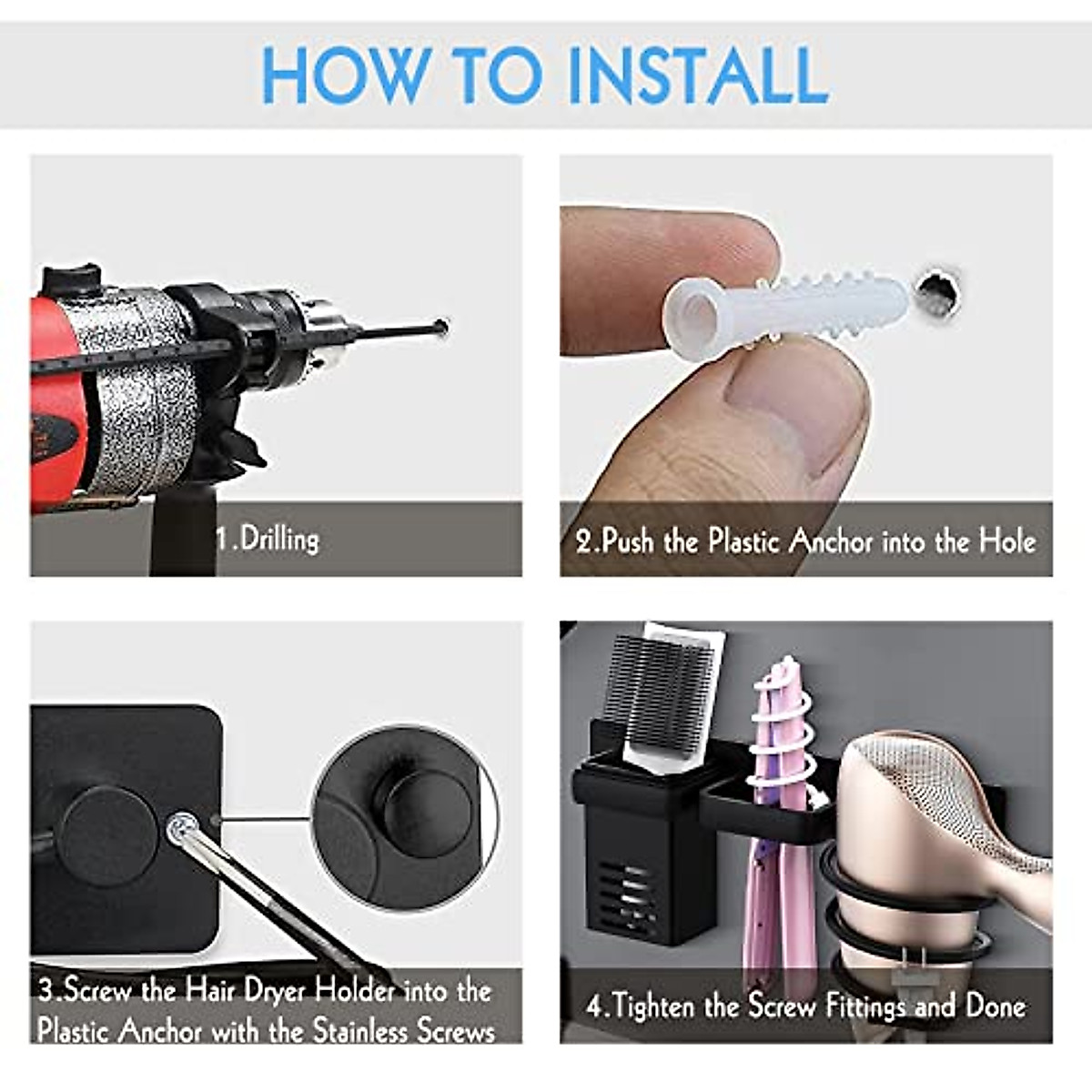 HOW TO INSTALL

1.Drilling

2.Push the Plastic Anchor into the Hole

3.Screw the Hair Dryer Holder into the Plastic Anchor with the Stainless Screws

4.Tighten the Screw Fittings and Done