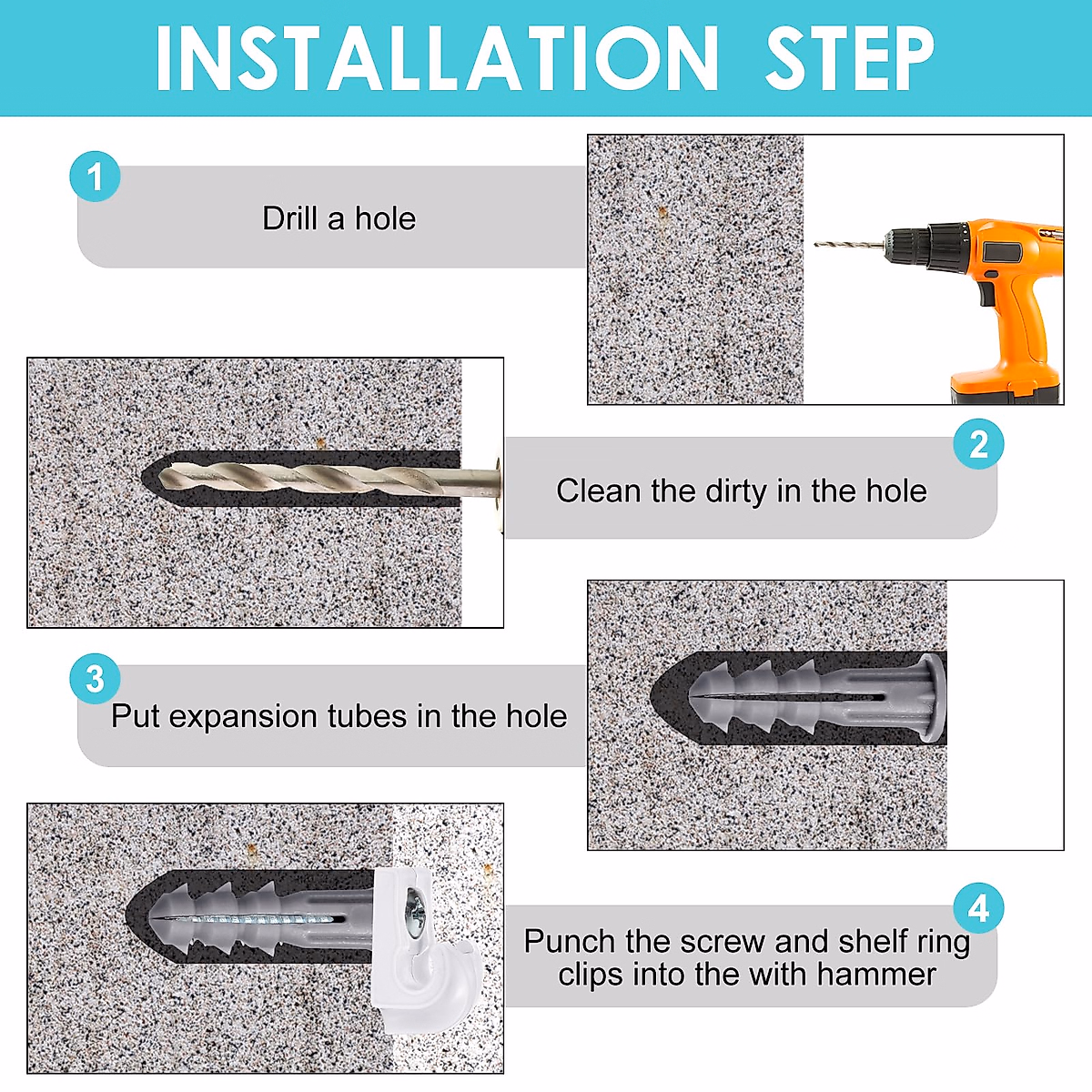 INSTALLATION STEP

1
Drill a hole

2
Clean the dirty in the hole

3
Put expansion tubes in the hole

4
Punch the screw and shelf ring clips into the with hammer