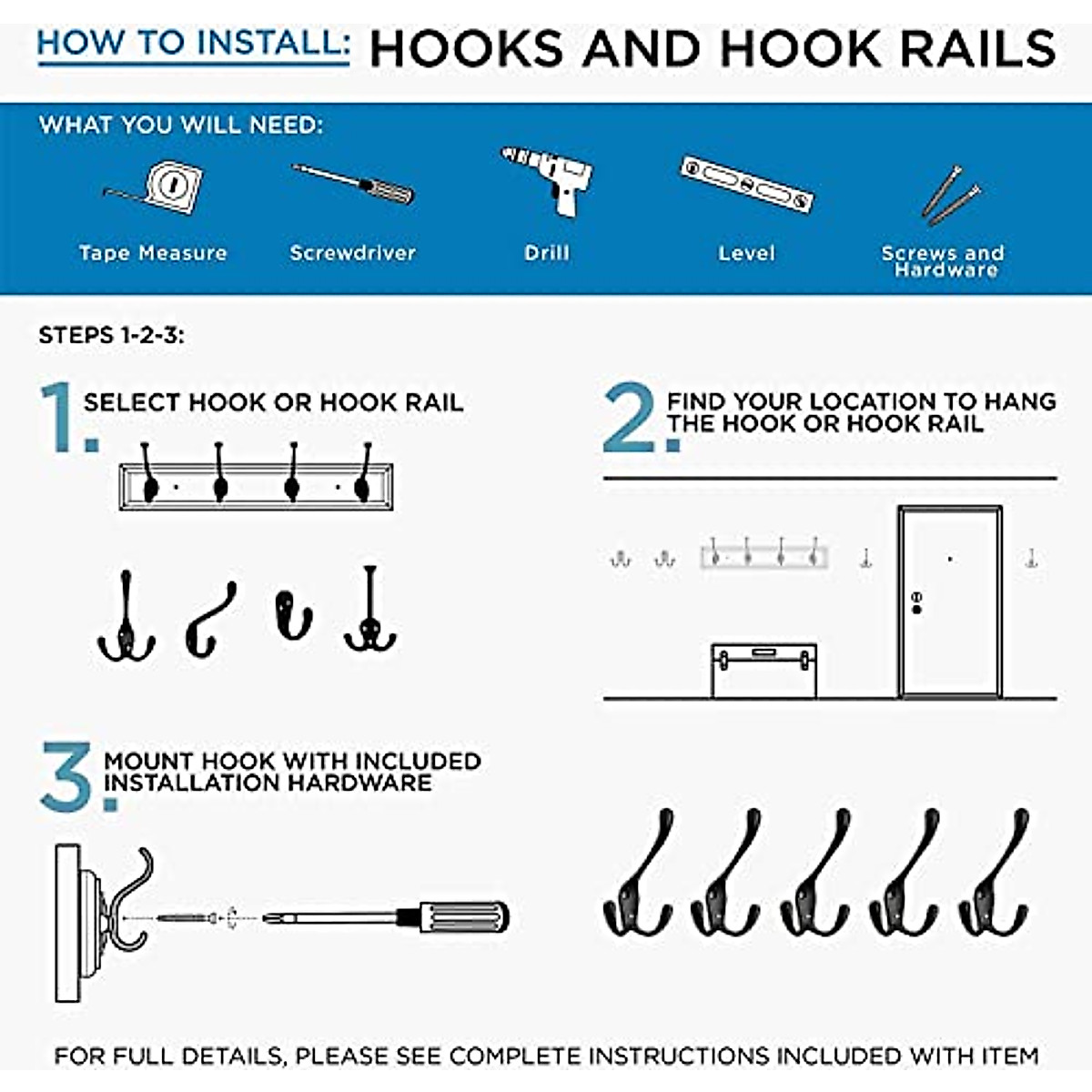 HOW TO INSTALL: HOOKS AND HOOK RAILS

WHAT YOU WILL NEED:

Tape Measure

Screwdriver

Drill

Level

Screws and Hardware

STEPS 1-2-3:

1. SELECT HOOK OR HOOK RAIL

2. FIND YOUR LOCATION TO HANG THE HOOK OR HOOK RAIL

3. MOUNT HOOK WITH INCLUDED INSTALLATION HARDWARE

FOR FULL DETAILS, PLEASE SEE COMPLETE INSTRUCTIONS INCLUDED WITH ITEM