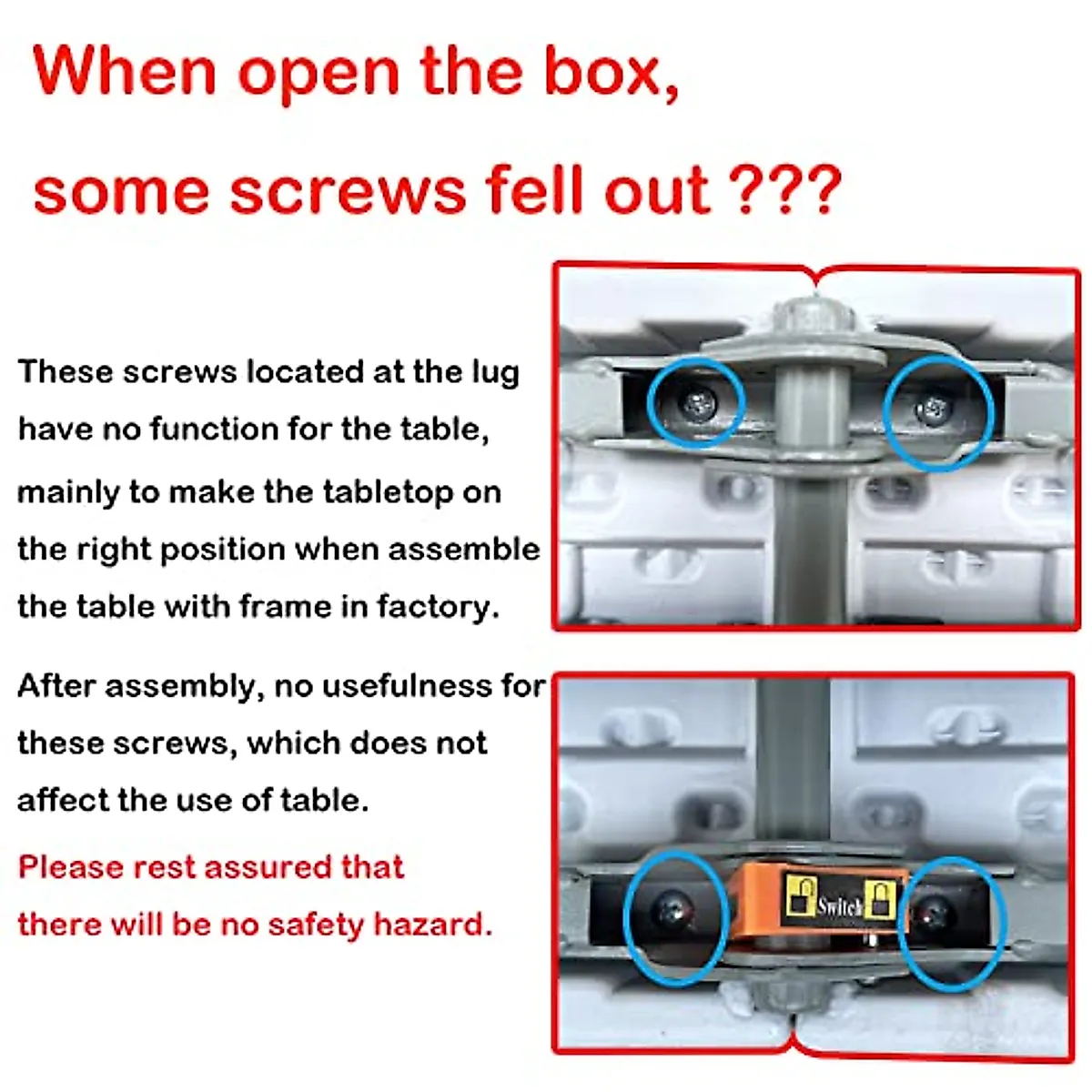 When open the box,

some screws fell out ???

These screws located at the lug have no function for the table, mainly to make the tabletop on the right position when assemble the table with frame in factory.

After assembly, no usefulness for these screws, which does not affect the use of table.

Please rest assured that there will be no safety hazard.

Switch