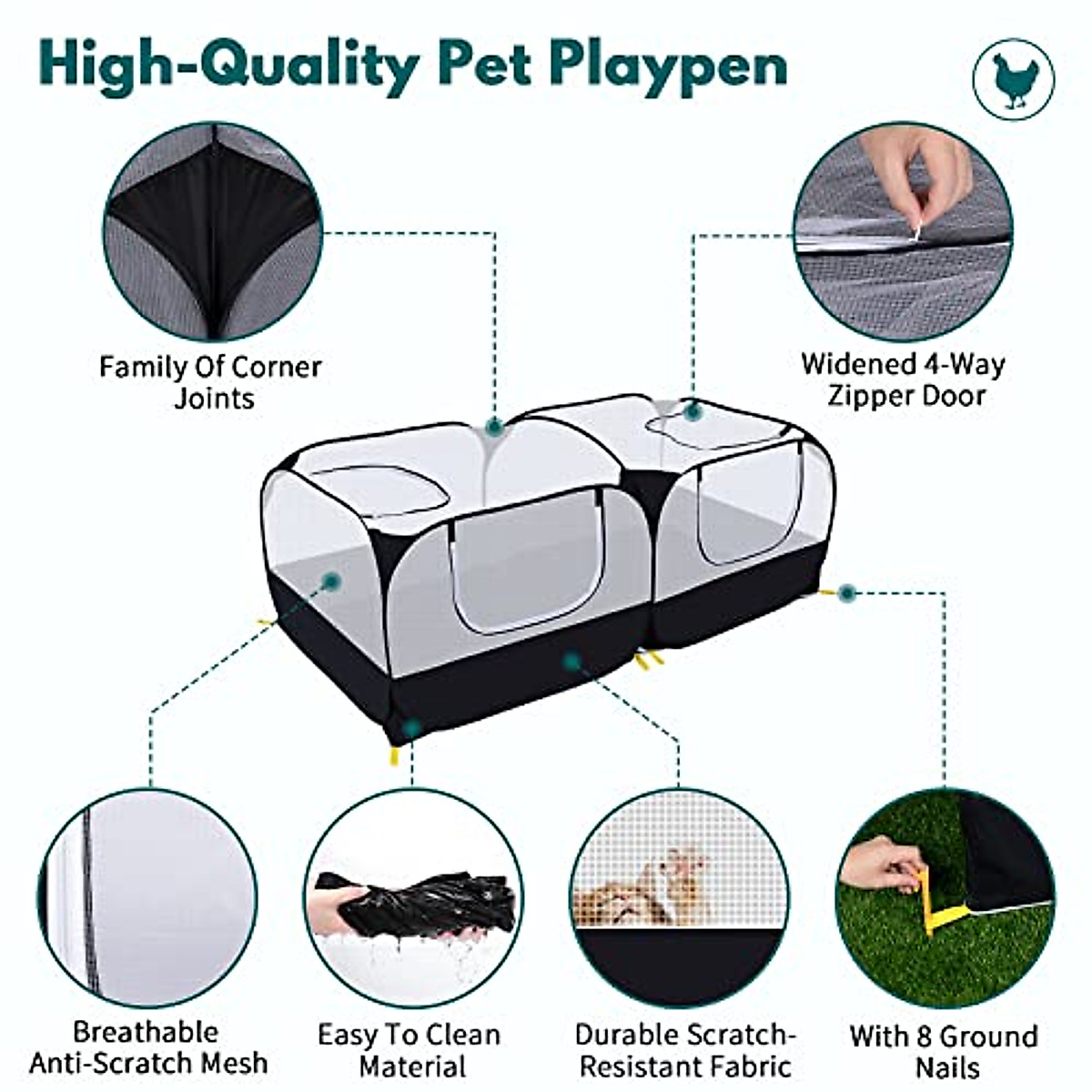 High-Quality Pet Playpen

Family Of Corner Joints

Widened 4-Way Zipper Door

Breathable Anti-Scratch Mesh

Easy To Clean Material

Durable Scratch-Resistant Fabric

With 8 Ground Nails