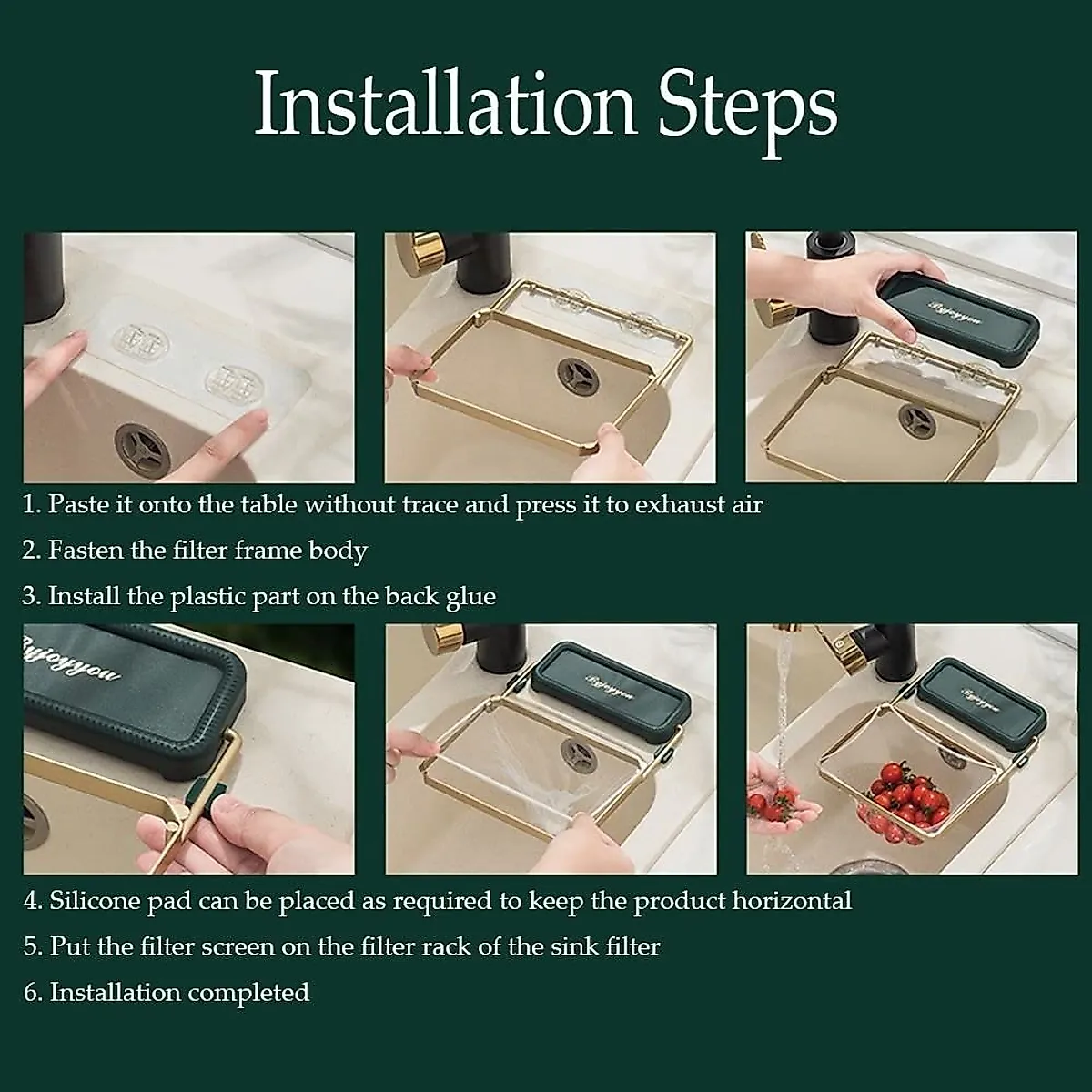 Installation Steps

Byjoyyou

1. Paste it onto the table without trace and press it to exhaust air

2. Fasten the filter frame body

3. Install the plastic part on the back glue

Byjoyyou

Byjoyyou

Byjoyyou

4. Silicone pad can be placed as required to keep the product horizontal

5. Put the filter screen on the filter rack of the sink filter

6. Installation completed