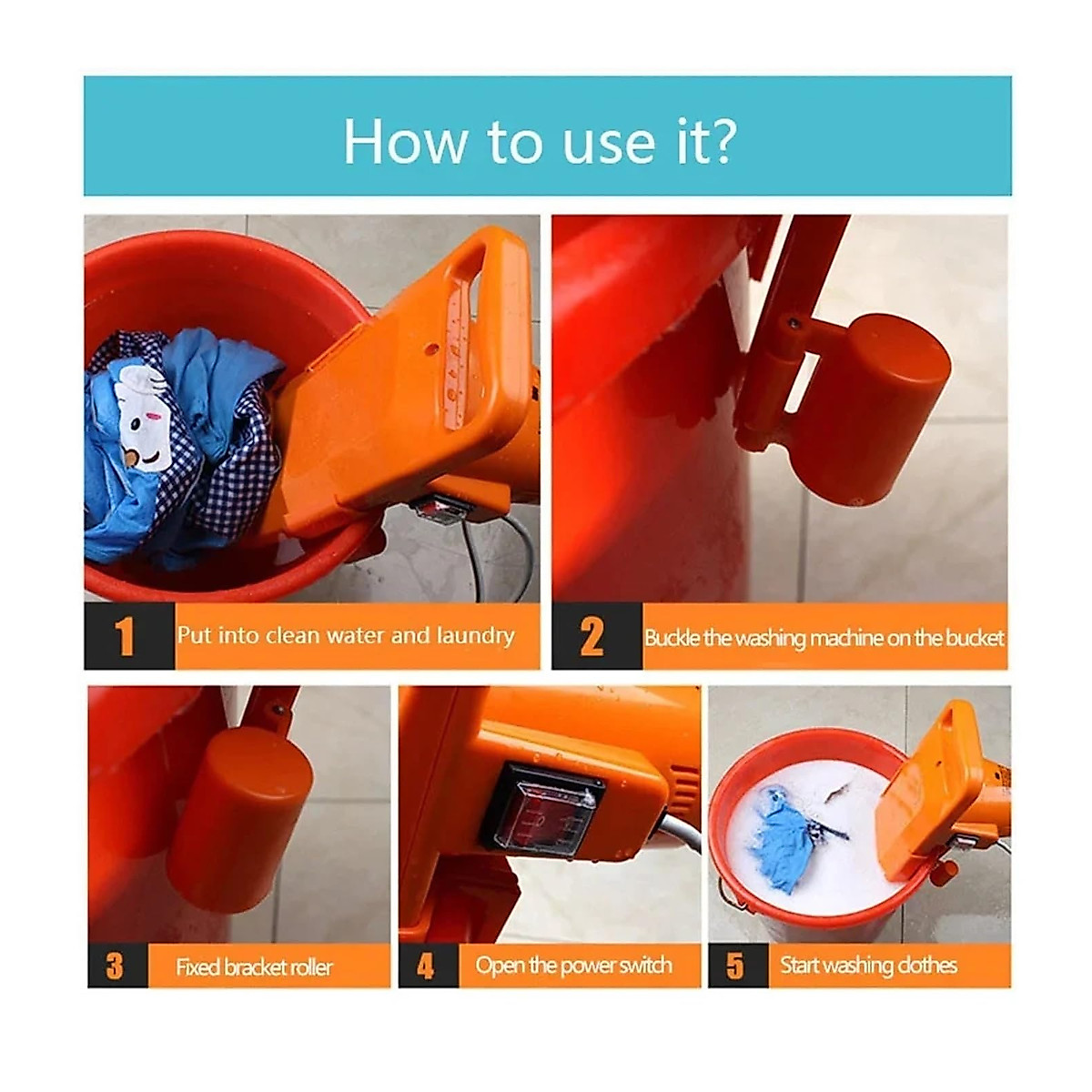 How to use it?

1 Put into clean water and laundry

2 Buckle the washing machine on the bucket

3 Fixed bracket roller

4 Open the power switch

5 Start washing clothes