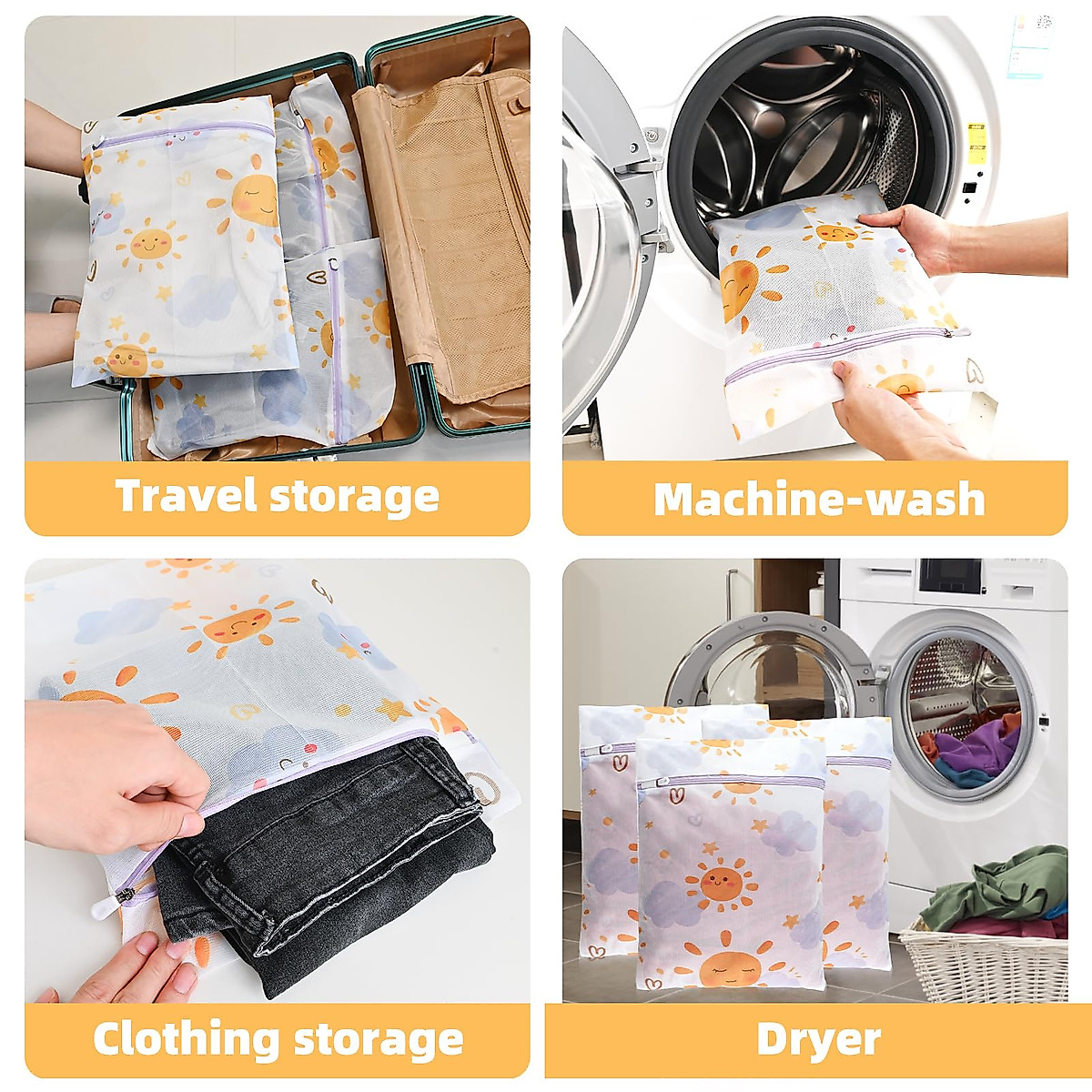 Travel storage

Machine-wash

Clothing storage

Dryer