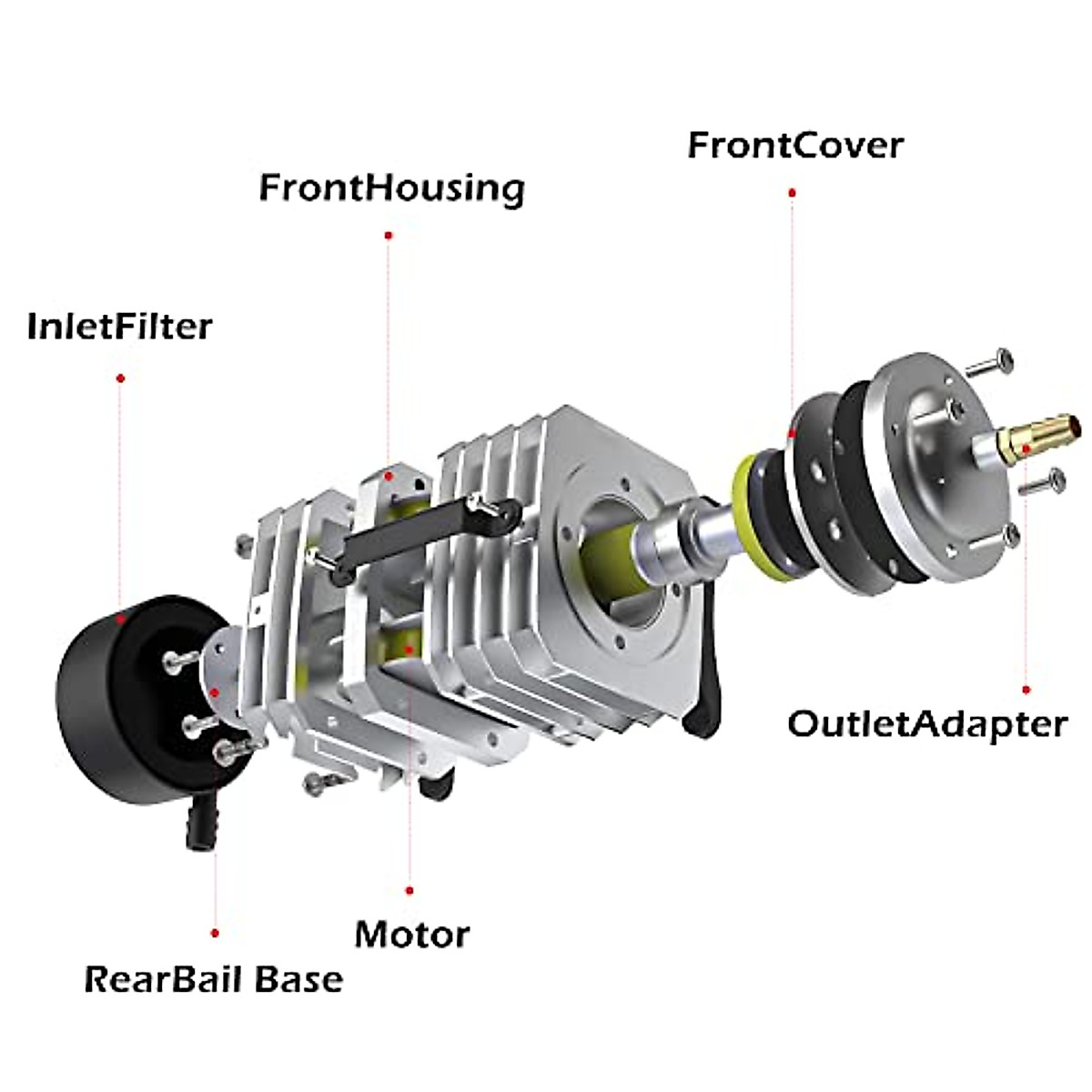 FrontCover

FrontHousing

InletFilter

OutletAdapter

Motor

RearBail Base