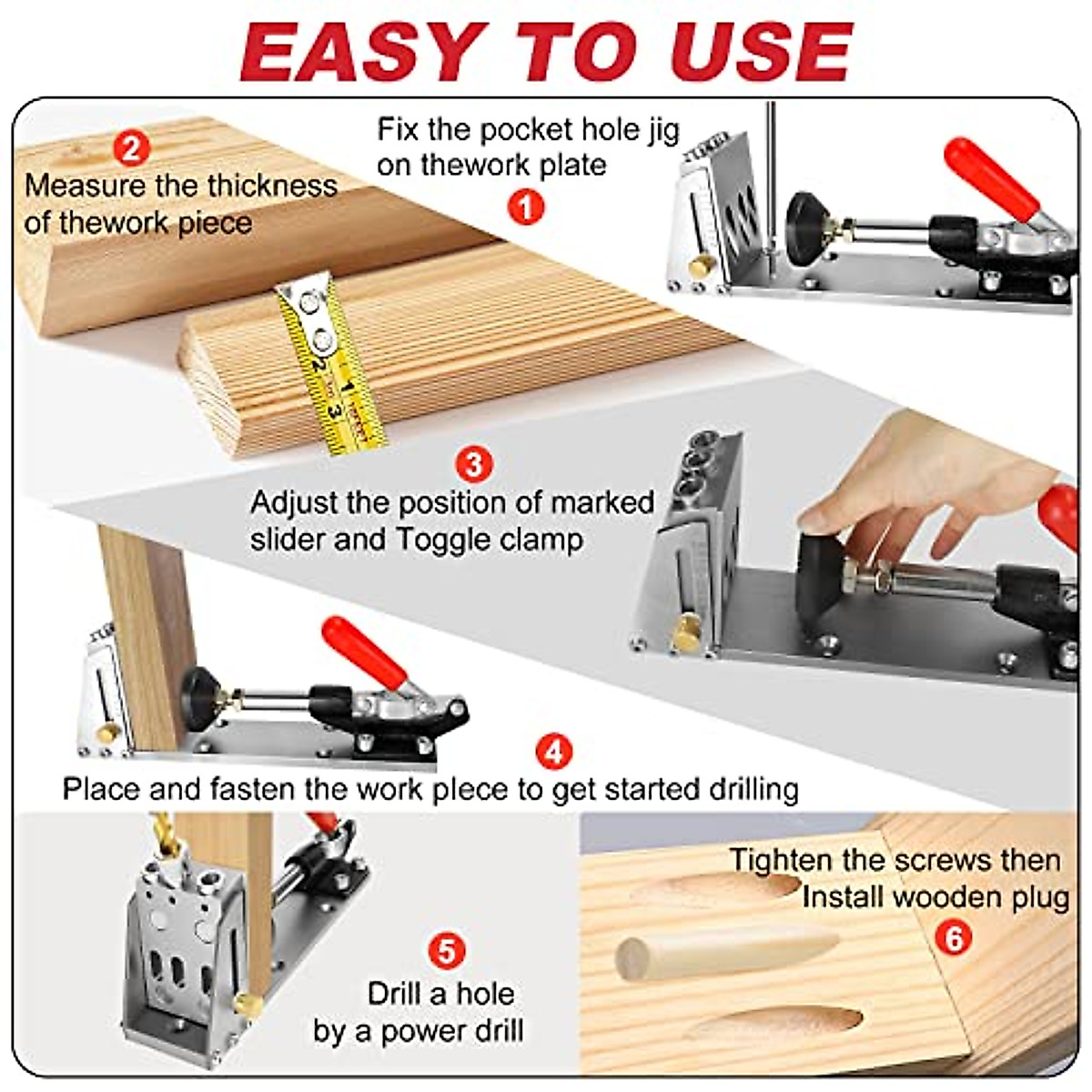 EASY TO USE

2
Measure the thickness of thework piece

Fix the pocket hole jig on thework plate
1

1
2
3

3
Adjust the position of marked slider and Toggle clamp

4
Place and fasten the work piece to get started drilling

5
Drill a hole by a power drill

Tighten the screws then Install wooden plug
6