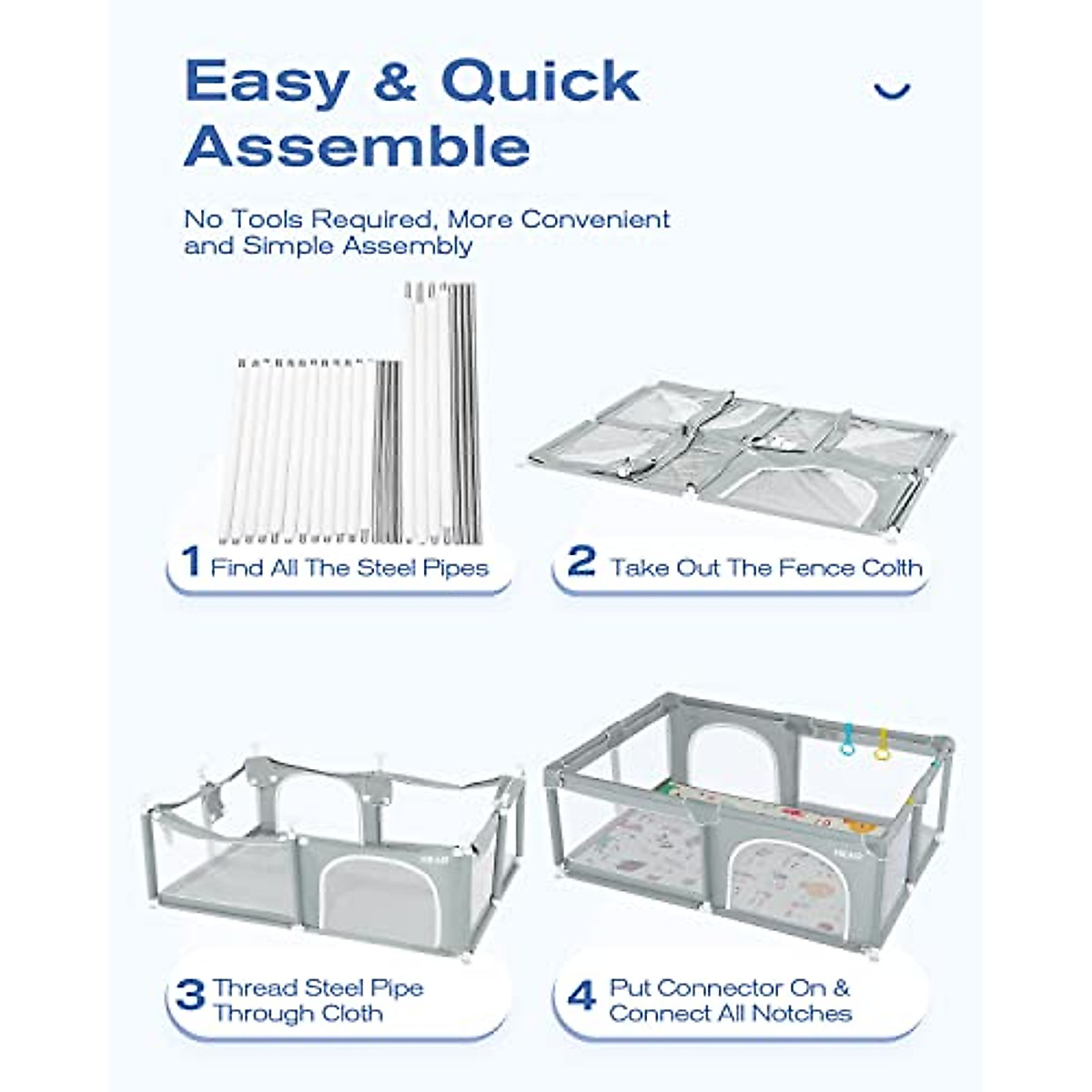 Easy & Quick Assemble

No Tools Required, More Convenient and Simple Assembly

1 Find All The Steel Pipes

2 Take Out The Fence Colth

3 Thread Steel Pipe Through Cloth

4 Put Connector On & Connect All Notches