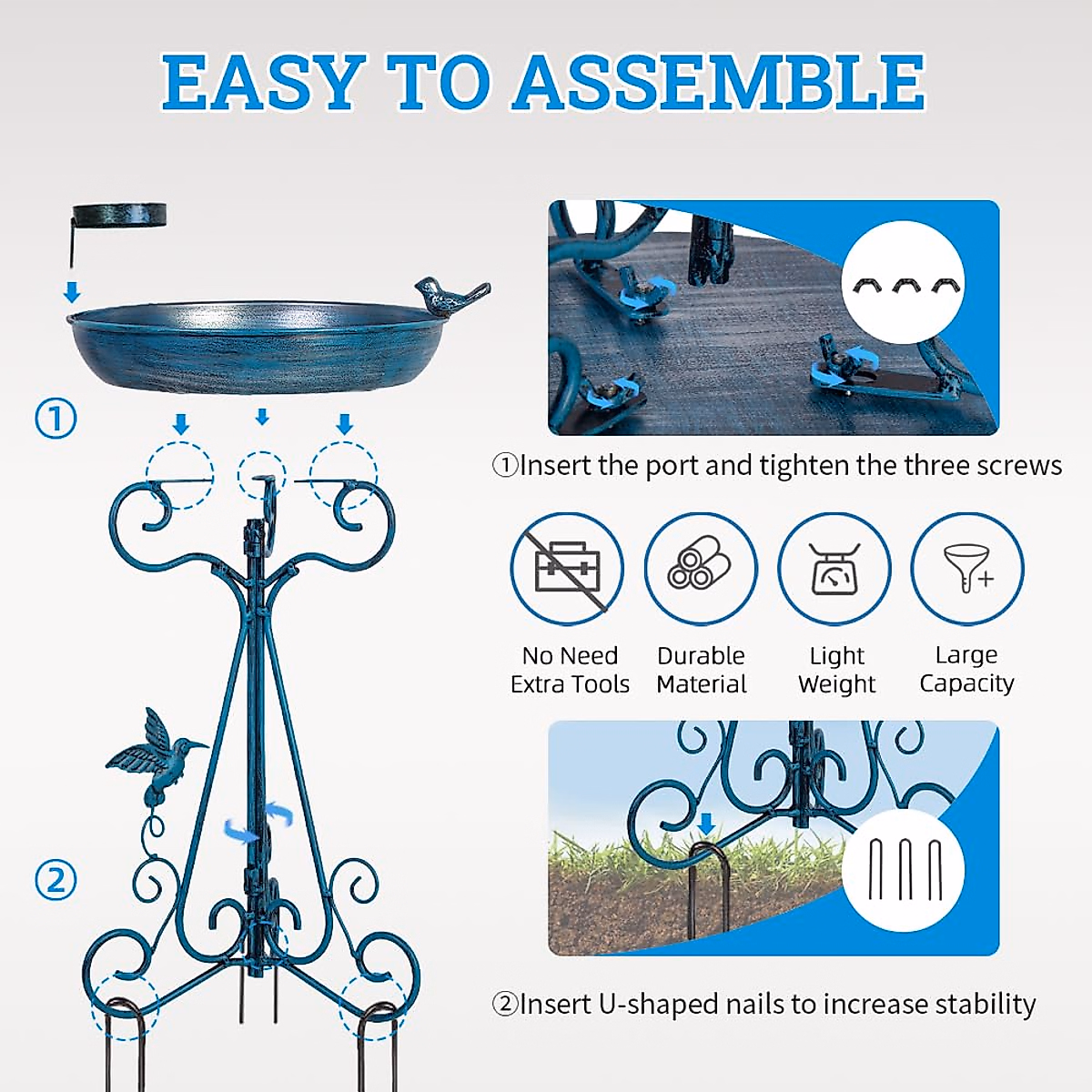 EASY TO ASSEMBLE

①

②

①Insert the port and tighten the three screws

No Need Extra Tools

Durable Material

Light Weight

Large Capacity

②Insert U-shaped nails to increase stability