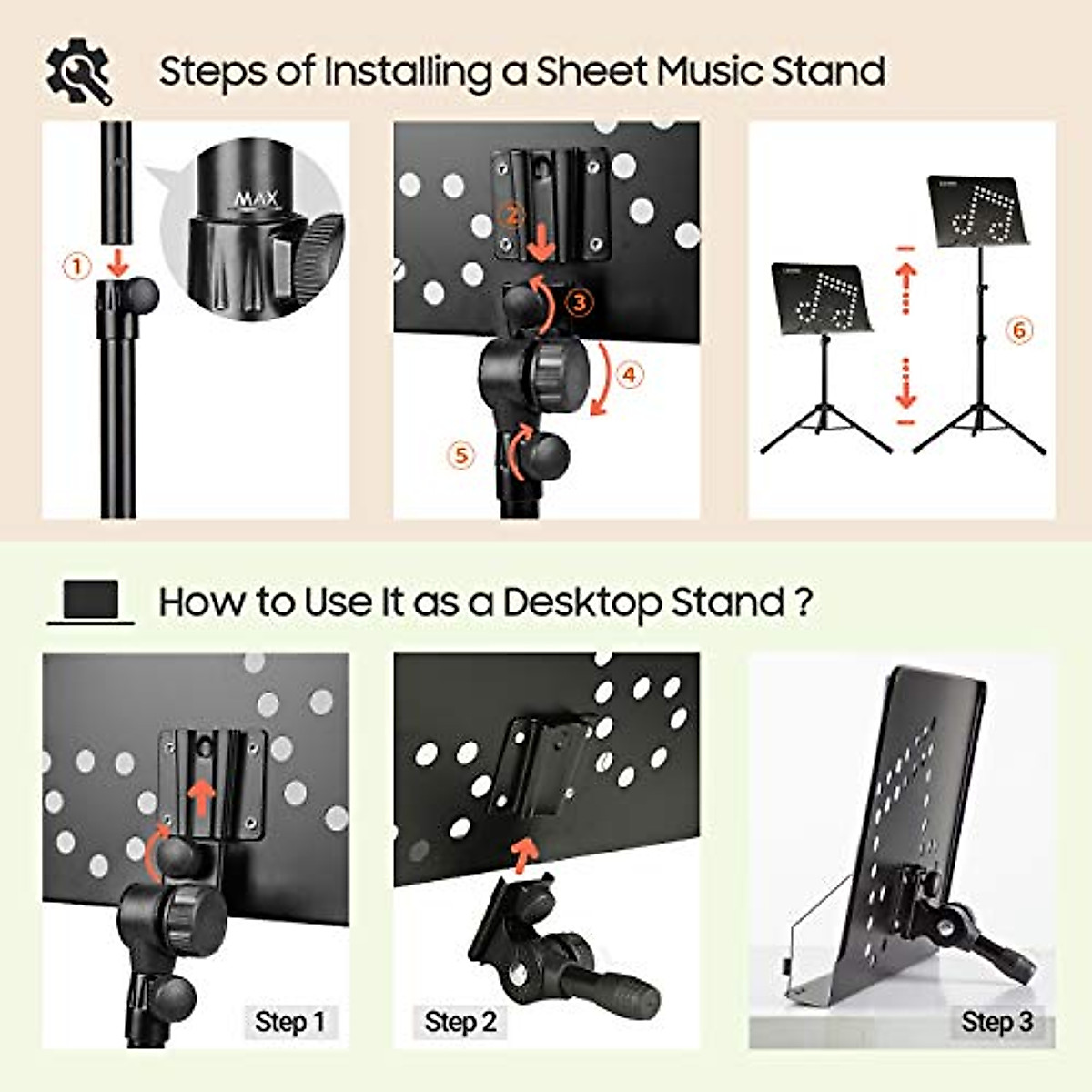 Steps of Installing a Sheet Music Stand

①

MAX

②

③

④

⑤

⑥

How to Use It as a Desktop Stand ?

Step 1

Step 2

Step 3