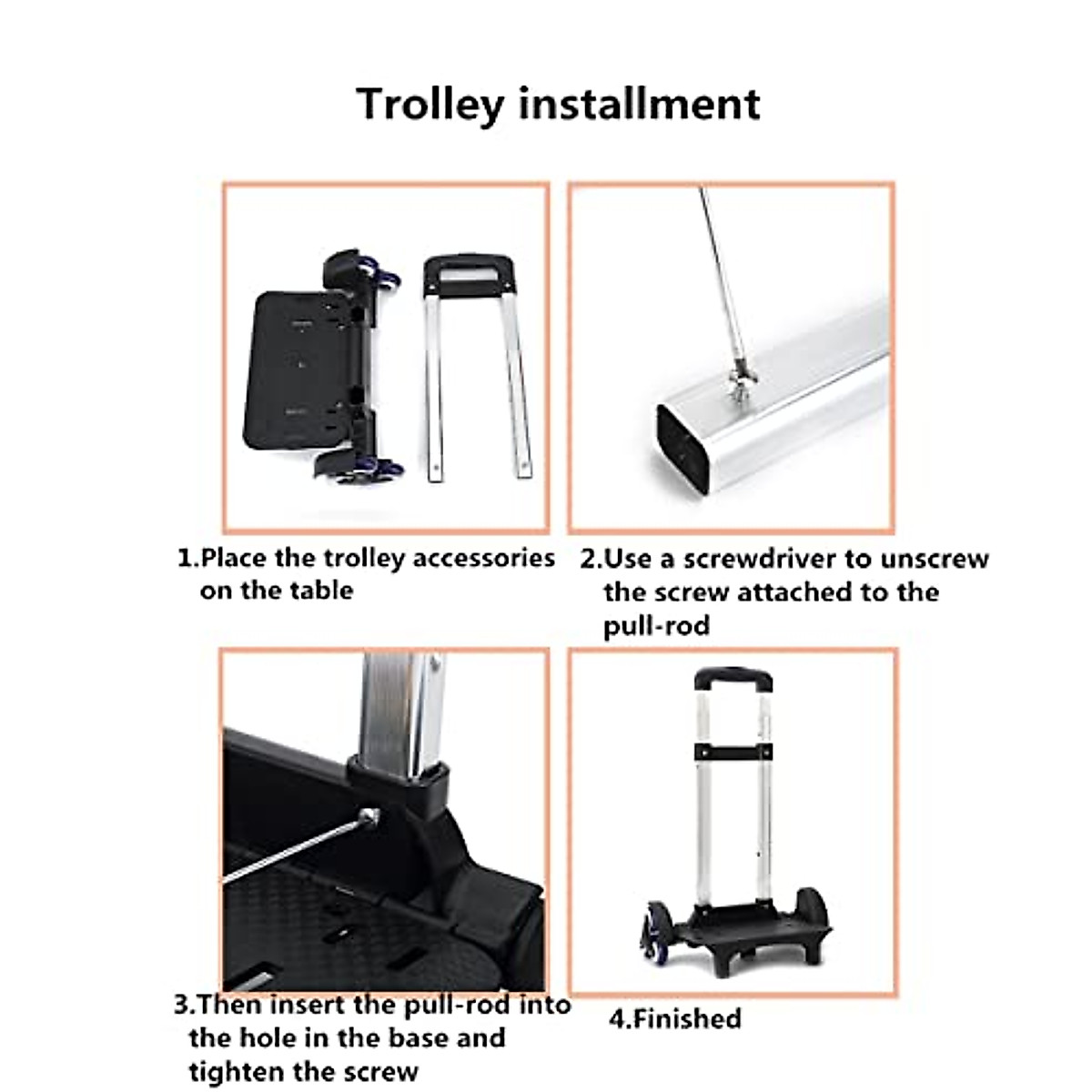 Trolley installment

1.Place the trolley accessories on the table

2.Use a screwdriver to unscrew the screw attached to the pull-rod

3.Then insert the pull-rod into the hole in the base and tighten the screw

4.Finished