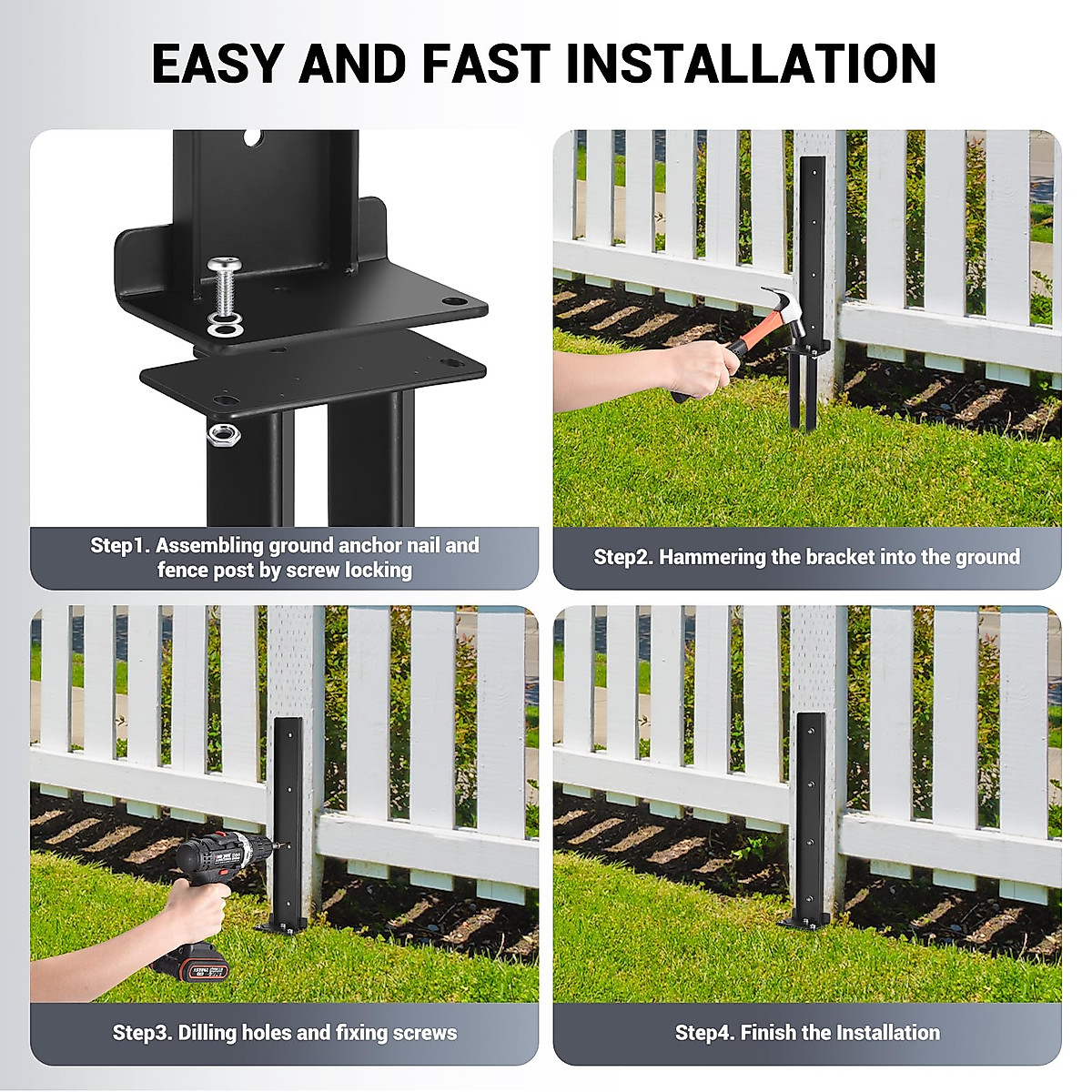 EASY AND FAST INSTALLATION

Step1. Assembling ground anchor nail and fence post by screw locking

Step2. Hammering the bracket into the ground

Step3. Dilling holes and fixing screws

Step4. Finish the Installation