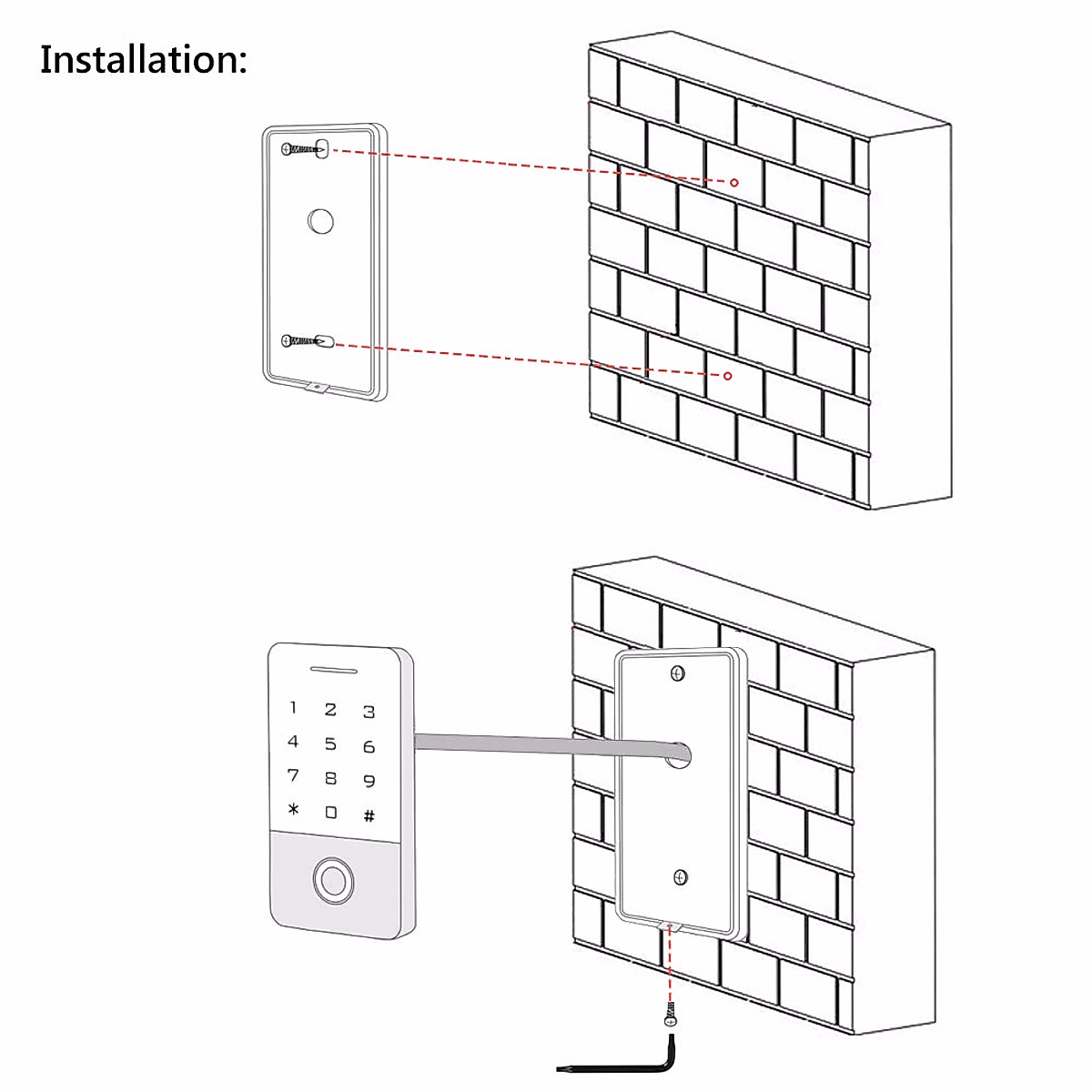 Installation:

1 2 3
4 5 6
7 8 9
* 0 #