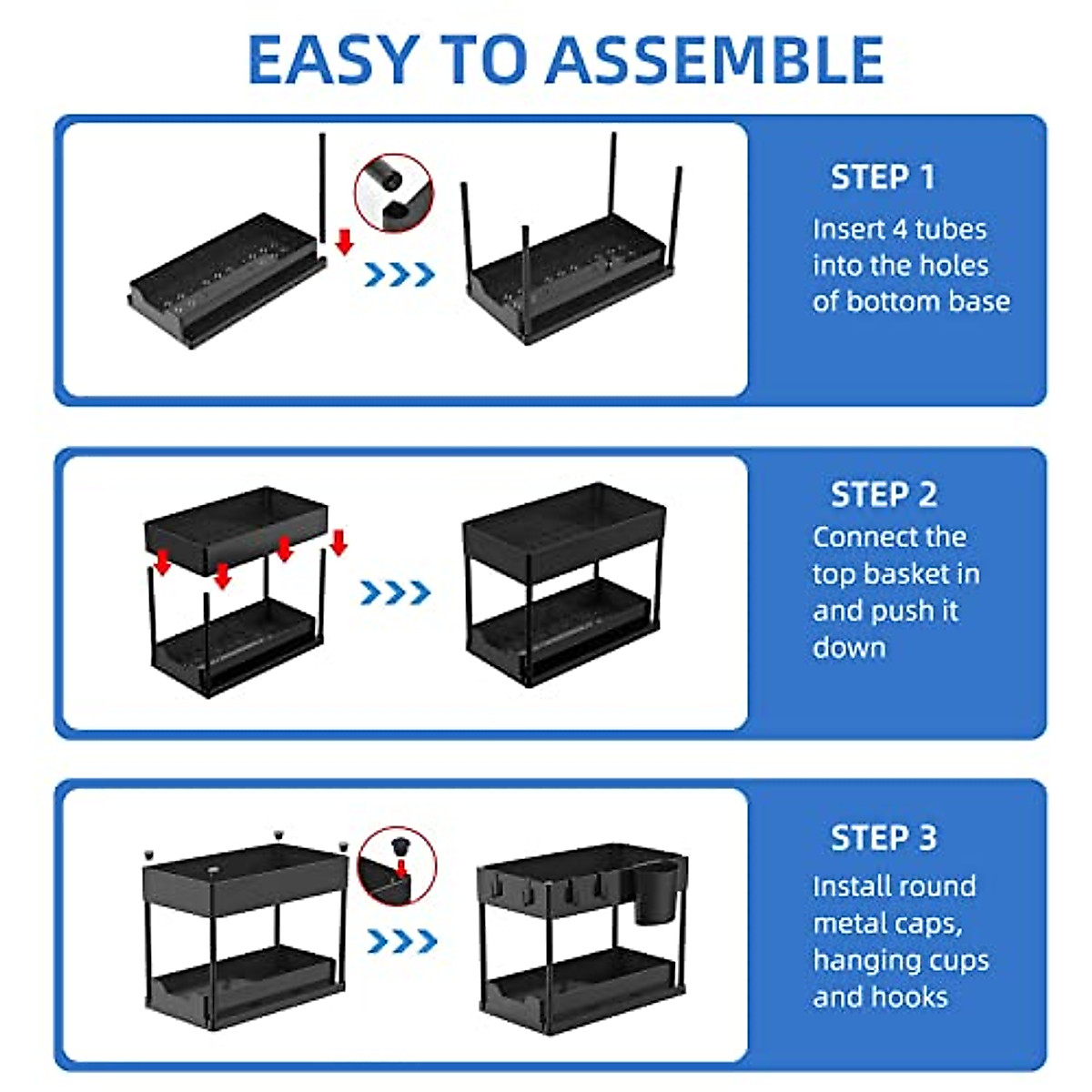 EASY TO ASSEMBLE

STEP 1
Insert 4 tubes into the holes of bottom base

STEP 2
Connect the top basket in and push it down

STEP 3
Install round metal caps, hanging cups and hooks