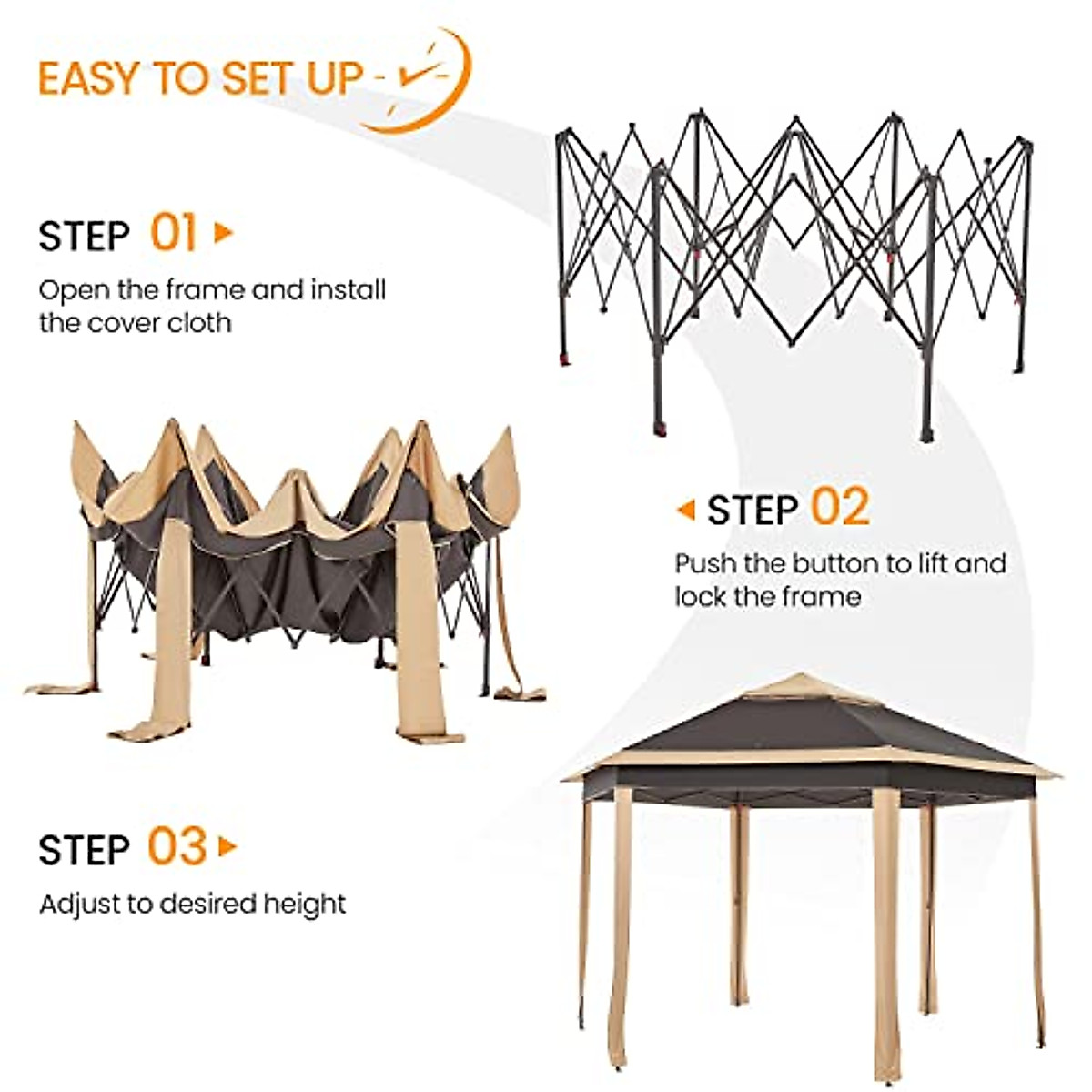 EASY TO SET UP

STEP 01

Open the frame and install the cover cloth

STEP 02

Push the button to lift and lock the frame

STEP 03

Adjust to desired height