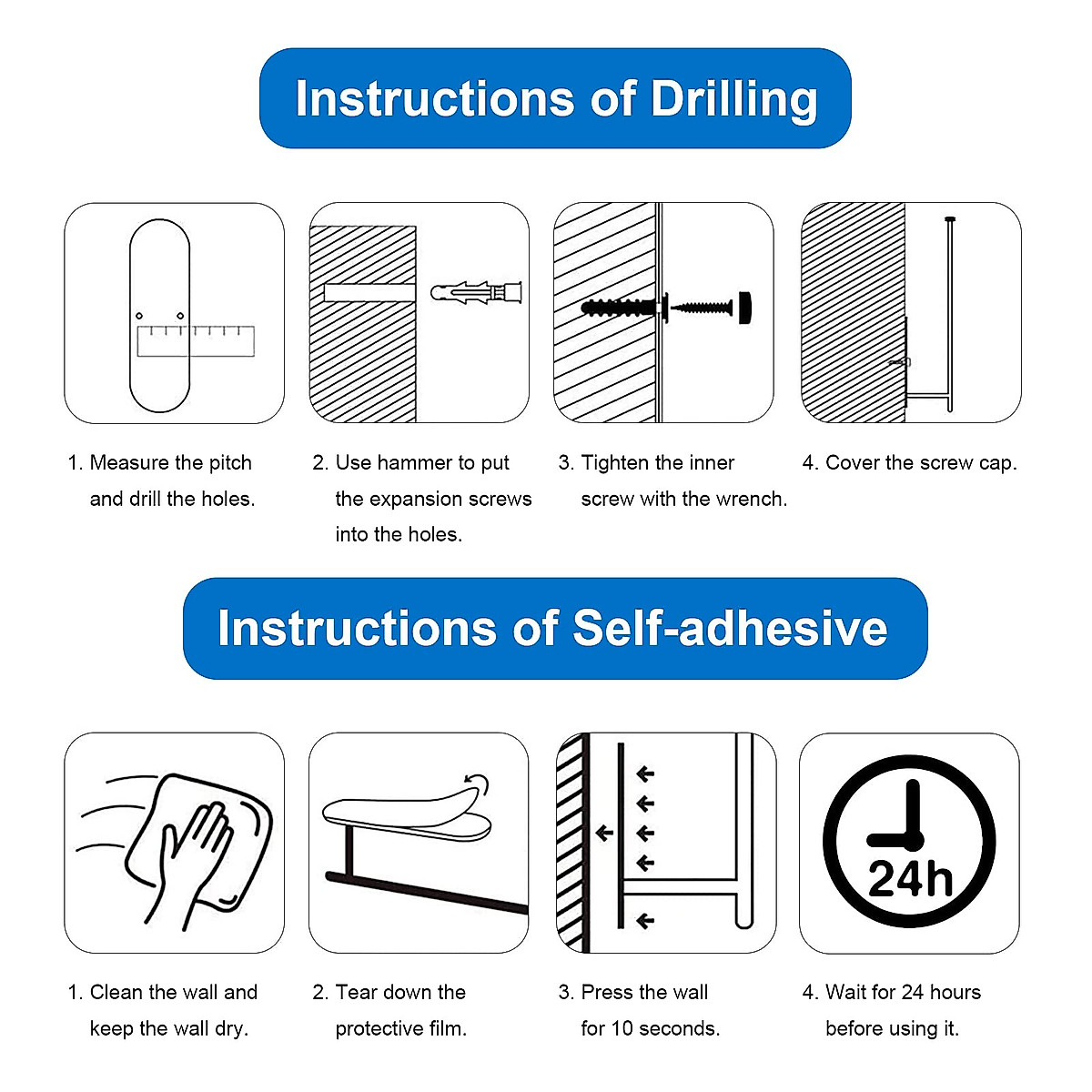 Instructions of Drilling

1. Measure the pitch and drill the holes.

2. Use hammer to put the expansion screws into the holes.

3. Tighten the inner screw with the wrench.

4. Cover the screw cap.

Instructions of Self-adhesive

24h

1. Clean the wall and keep the wall dry.

2. Tear down the protective film.

3. Press the wall for 10 seconds.

4. Wait for 24 hours before using it.