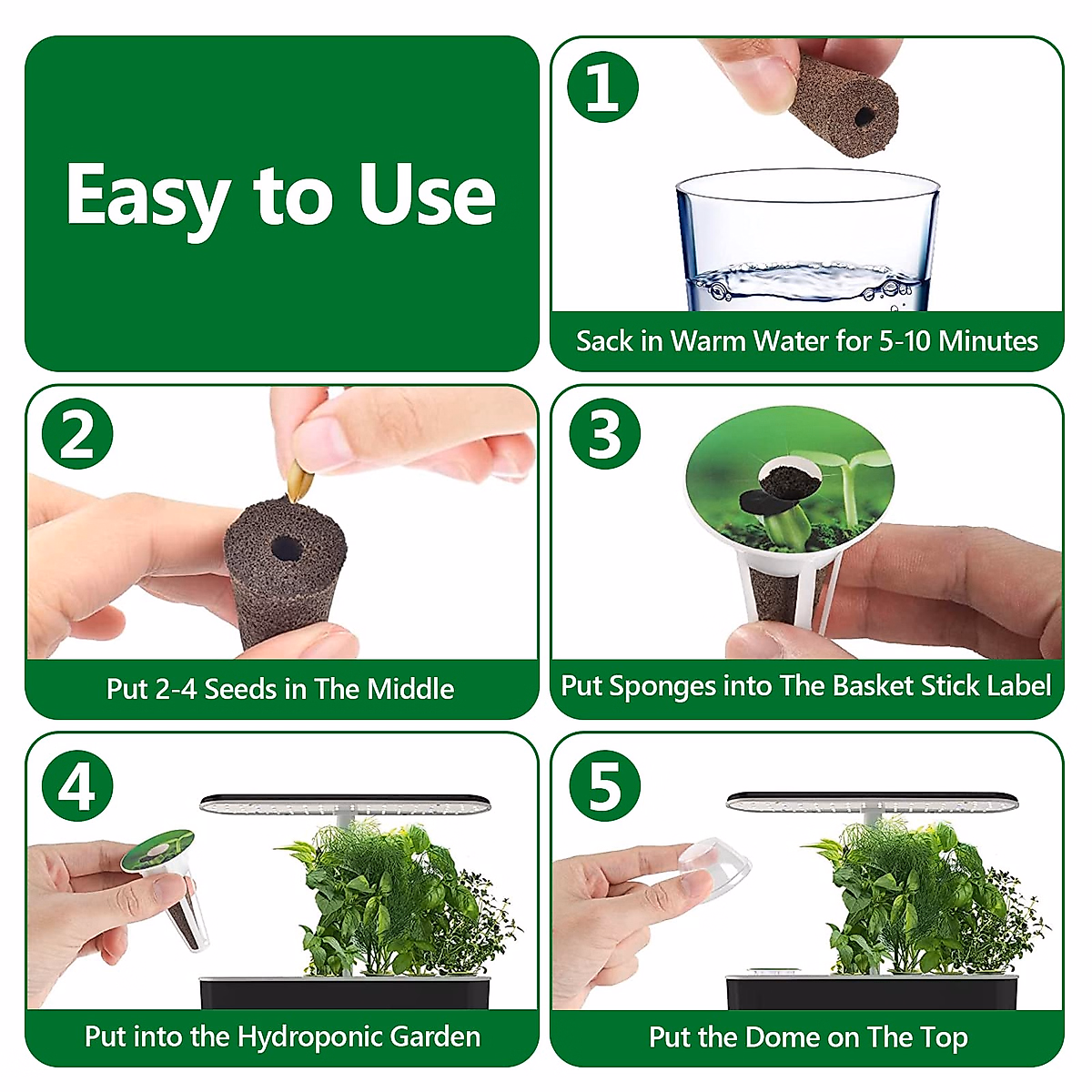 Easy to Use

1

Sack in Warm Water for 5-10 Minutes

2

Put 2-4 Seeds in The Middle

3

Put Sponges into The Basket Stick Label

4

Put into the Hydroponic Garden

5

Put the Dome on The Top