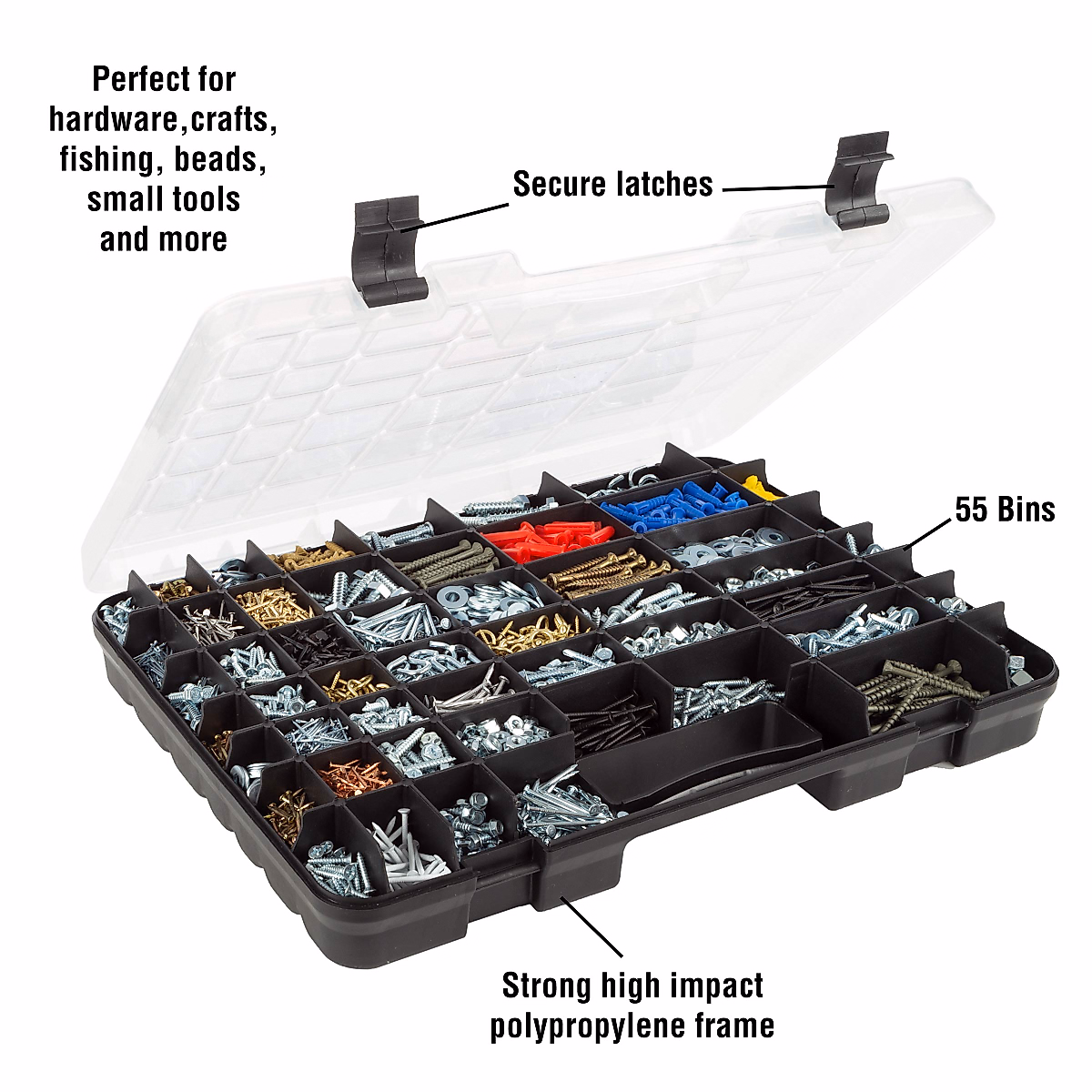 Perfect for hardware,crafts, fishing, beads, small tools and more

Secure latches

55 Bins

Strong high impact polypropylene frame