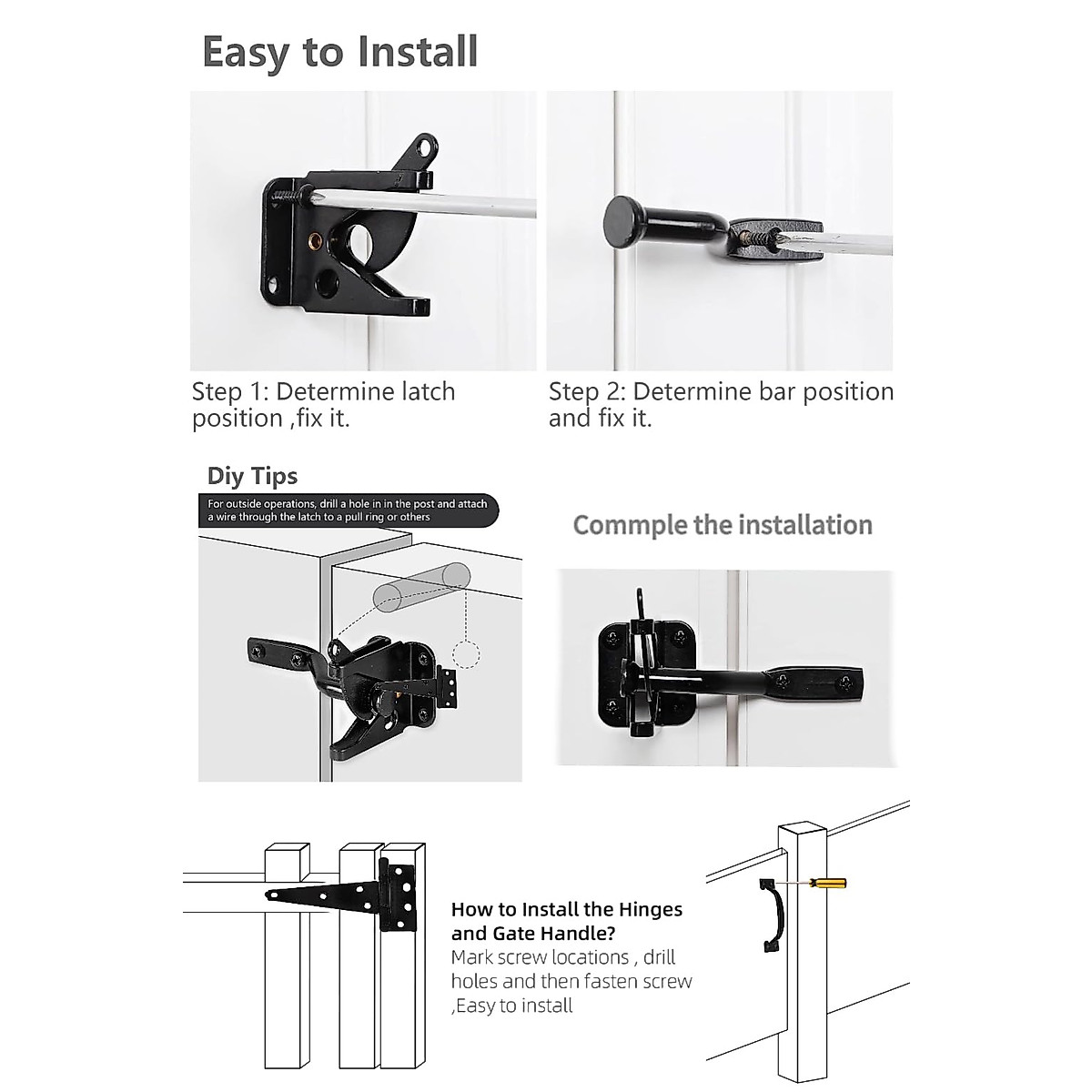 Easy to Install

Step 1: Determine latch position ,fix it.

Step 2: Determine bar position and fix it.

Diy Tips

For outside operations, drill a hole in in the post and attach a wire through the latch to a pull ring or others

Commple the installation

How to Install the Hinges and Gate Handle?
Mark screw locations , drill holes and then fasten screw ,Easy to install