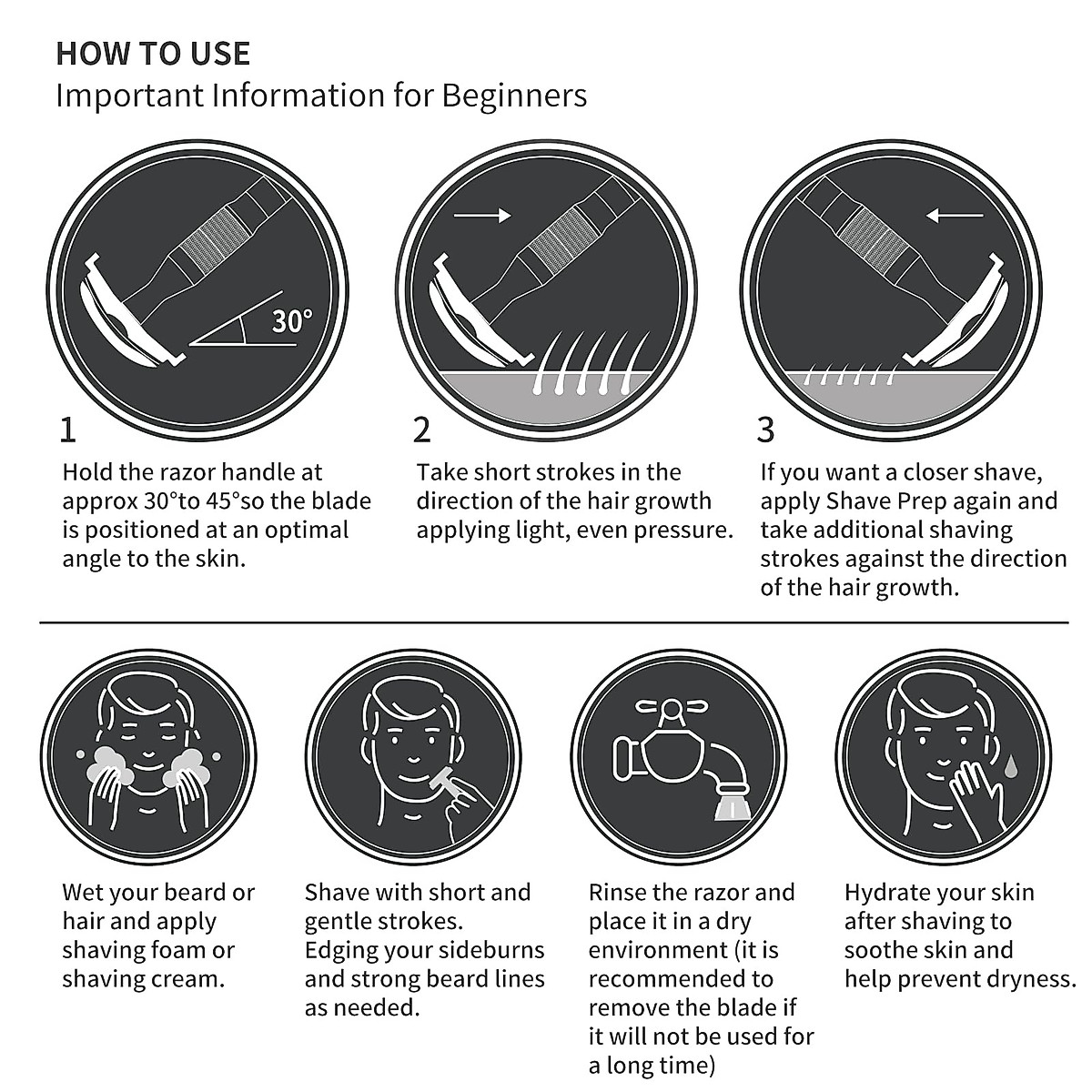 HOW TO USE
Important Information for Beginners

30°

1
Hold the razor handle at approx 30°to 45°so the blade is positioned at an optimal angle to the skin.

2
Take short strokes in the direction of the hair growth applying light, even pressure.

3
If you want a closer shave, apply Shave Prep again and take additional shaving strokes against the direction of the hair growth.

Wet your beard or hair and apply shaving foam or shaving cream.

Shave with short and gentle strokes. Edging your sideburns and strong beard lines as needed.

Rinse the razor and place it in a dry environment (it is recommended to remove the blade if it will not be used for a long time)

Hydrate your skin after shaving to soothe skin and help prevent dryness.