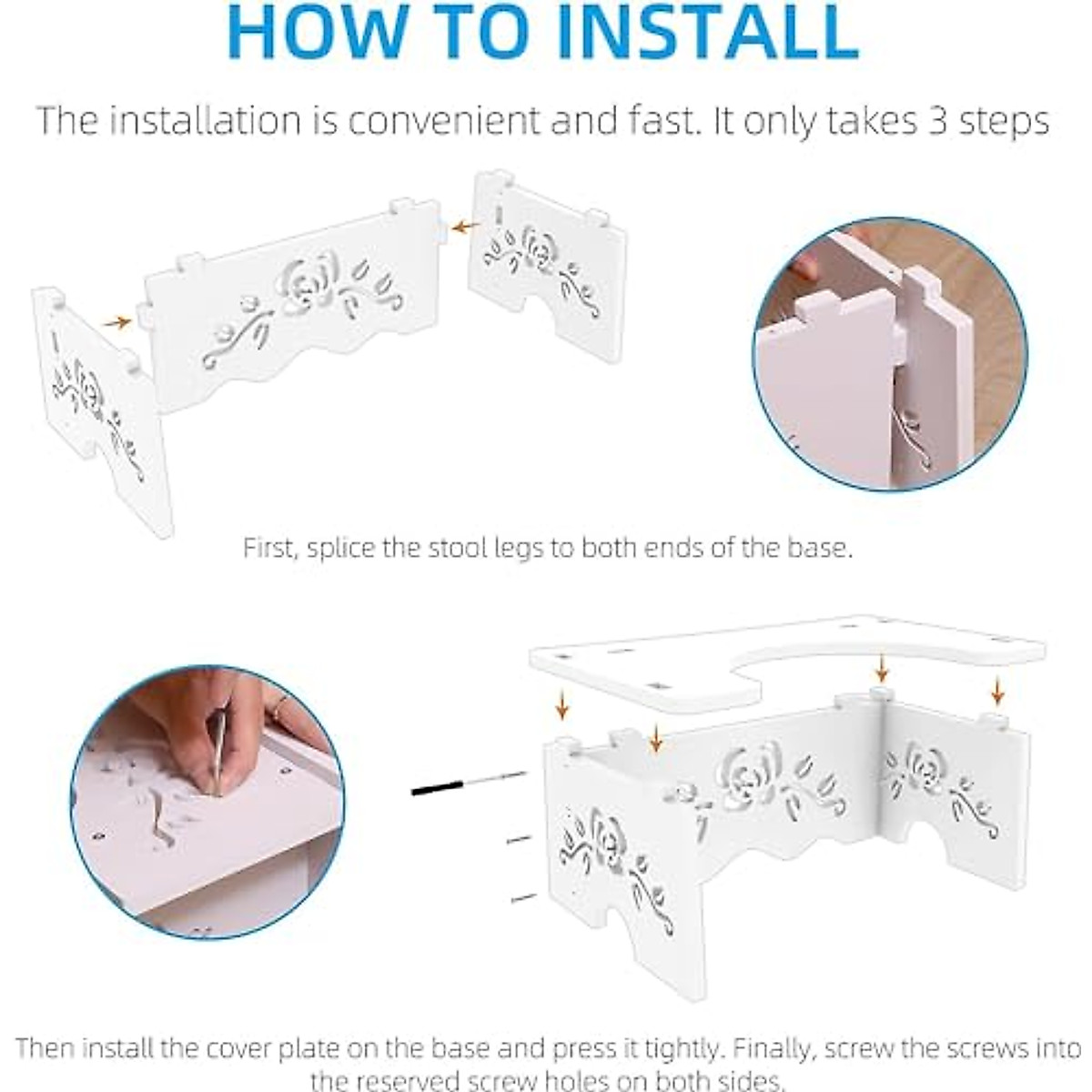 HOW TO INSTALL

The installation is convenient and fast. It only takes 3 steps

First, splice the stool legs to both ends of the base.

Then install the cover plate on the base and press it tightly. Finally, screw the screws into the reserved screw holes on both sides.