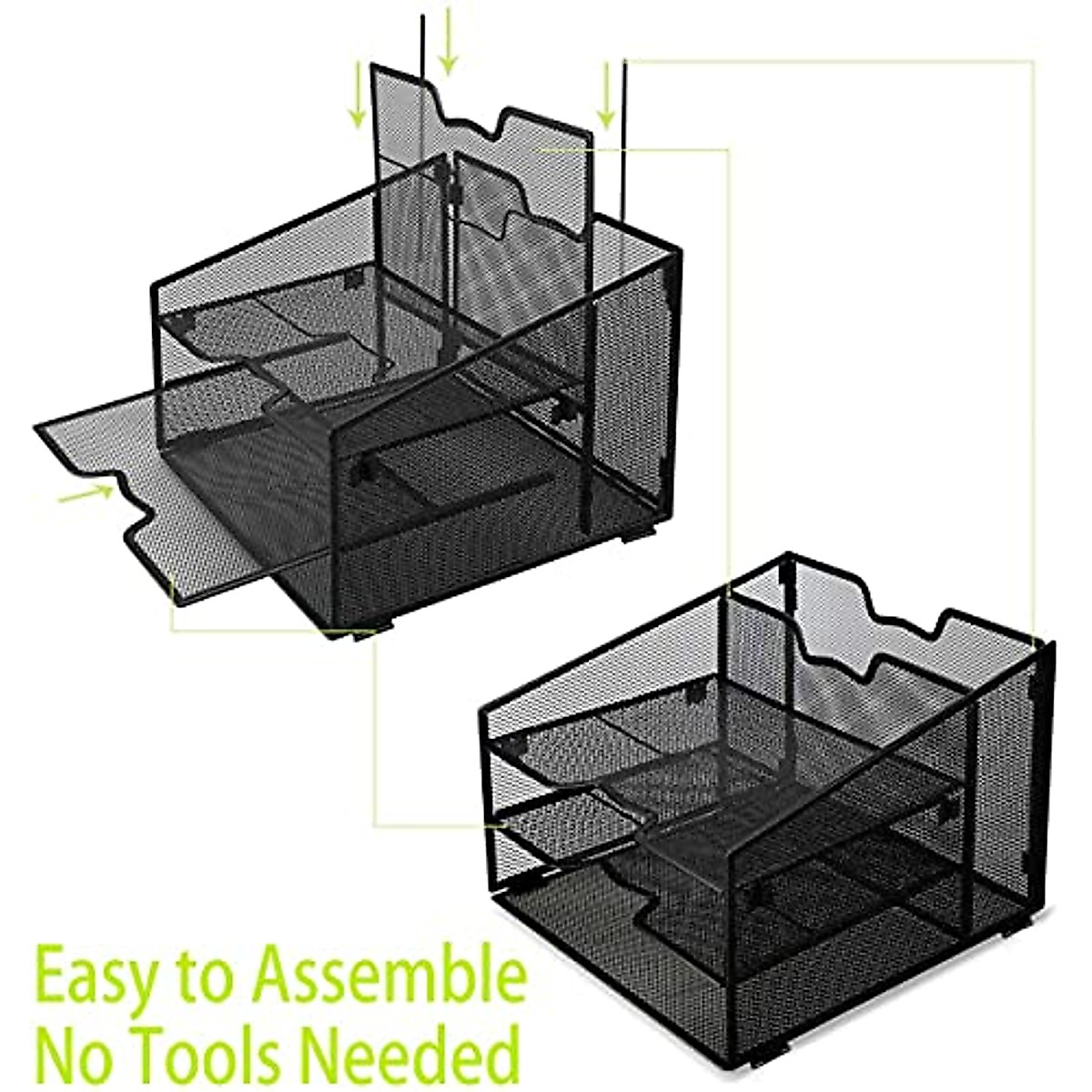 Easy to Assemble
No Tools Needed