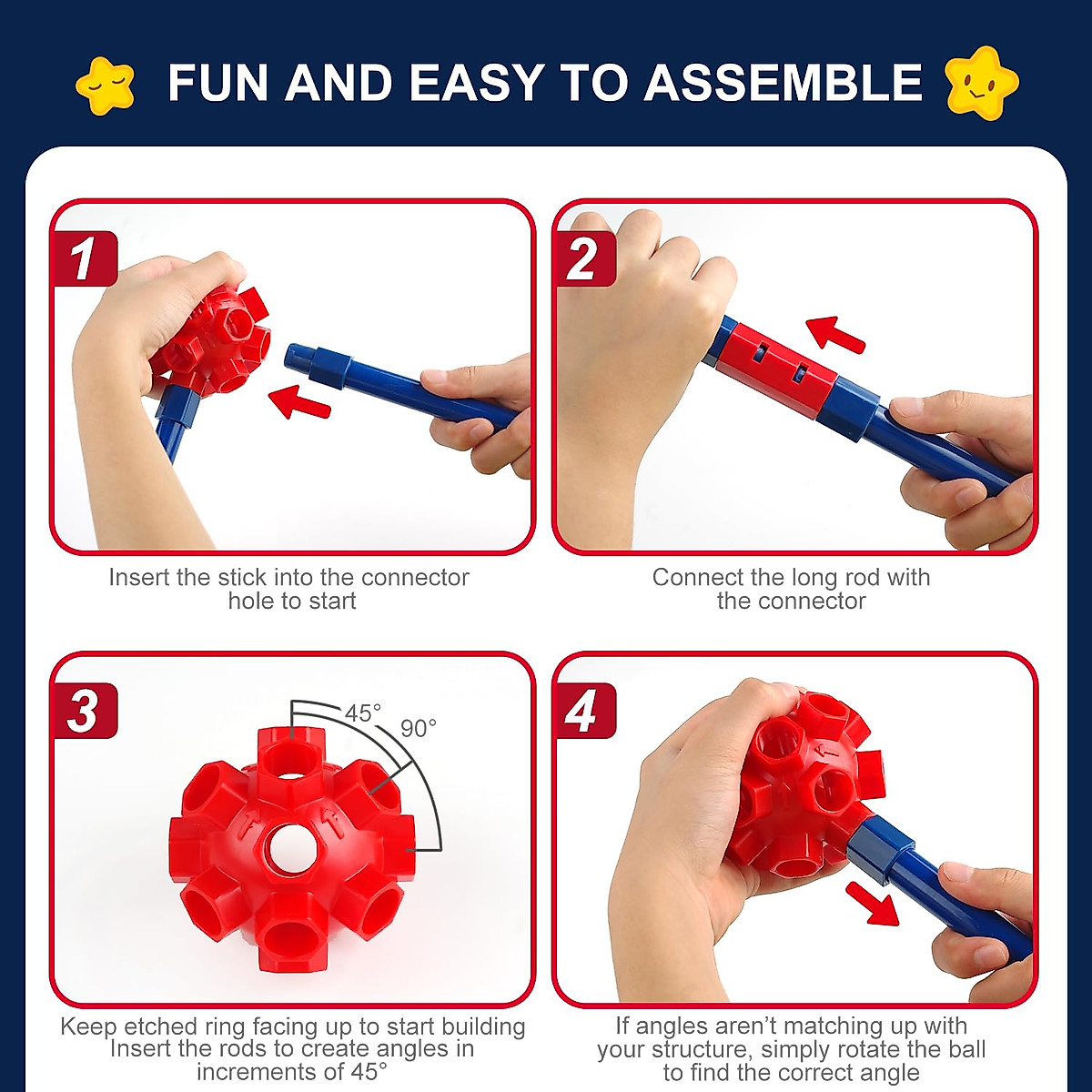 FUN AND EASY TO ASSEMBLE

1

Insert the stick into the connector hole to start

2

Connect the long rod with the connector

3

45°

90°

Keep etched ring facing up to start building
Insert the rods to create angles in increments of 45°

4

If angles aren't matching up with your structure, simply rotate the ball to find the correct angle