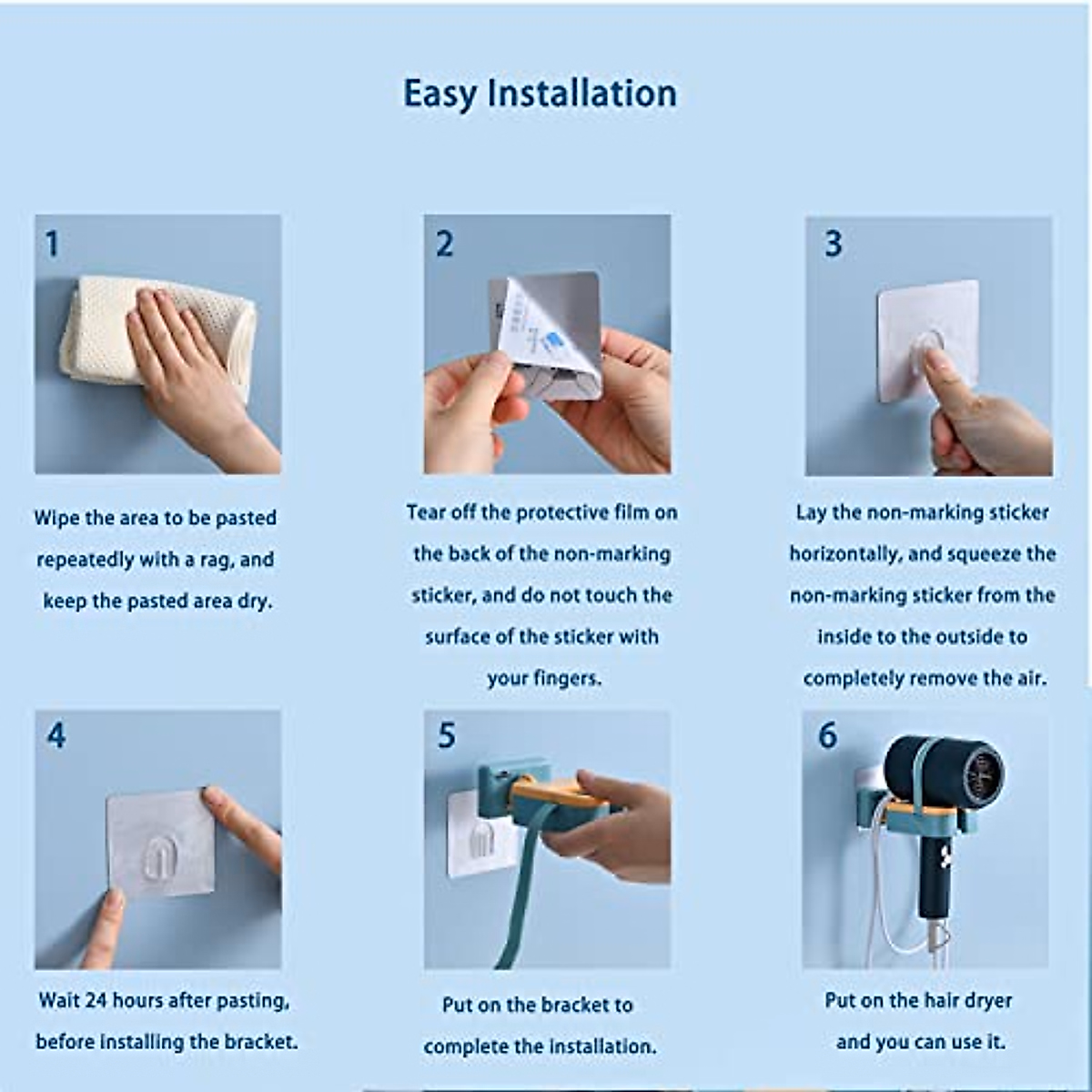 Easy Installation

1

Wipe the area to be pasted repeatedly with a rag, and keep the pasted area dry.

2

Tear off the protective film on the back of the non-marking sticker, and do not touch the surface of the sticker with your fingers.

3

Lay the non-marking sticker horizontally, and squeeze the non-marking sticker from the inside to the outside to completely remove the air.

4

Wait 24 hours after pasting, before installing the bracket.

5

Put on the bracket to complete the installation.

6

Put on the hair dryer and you can use it.