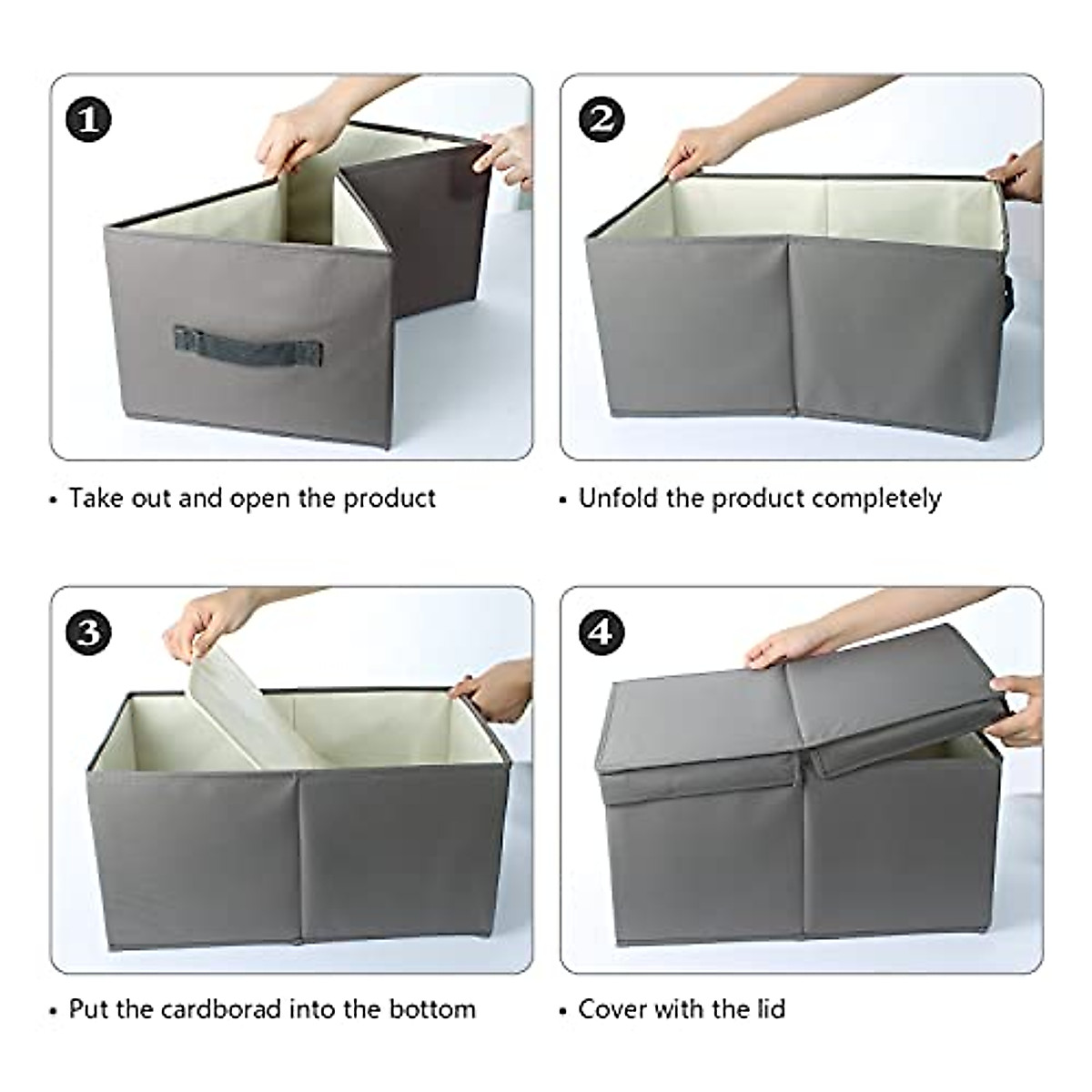 1

• Take out and open the product

2

• Unfold the product completely

3

• Put the cardborad into the bottom

4

• Cover with the lid