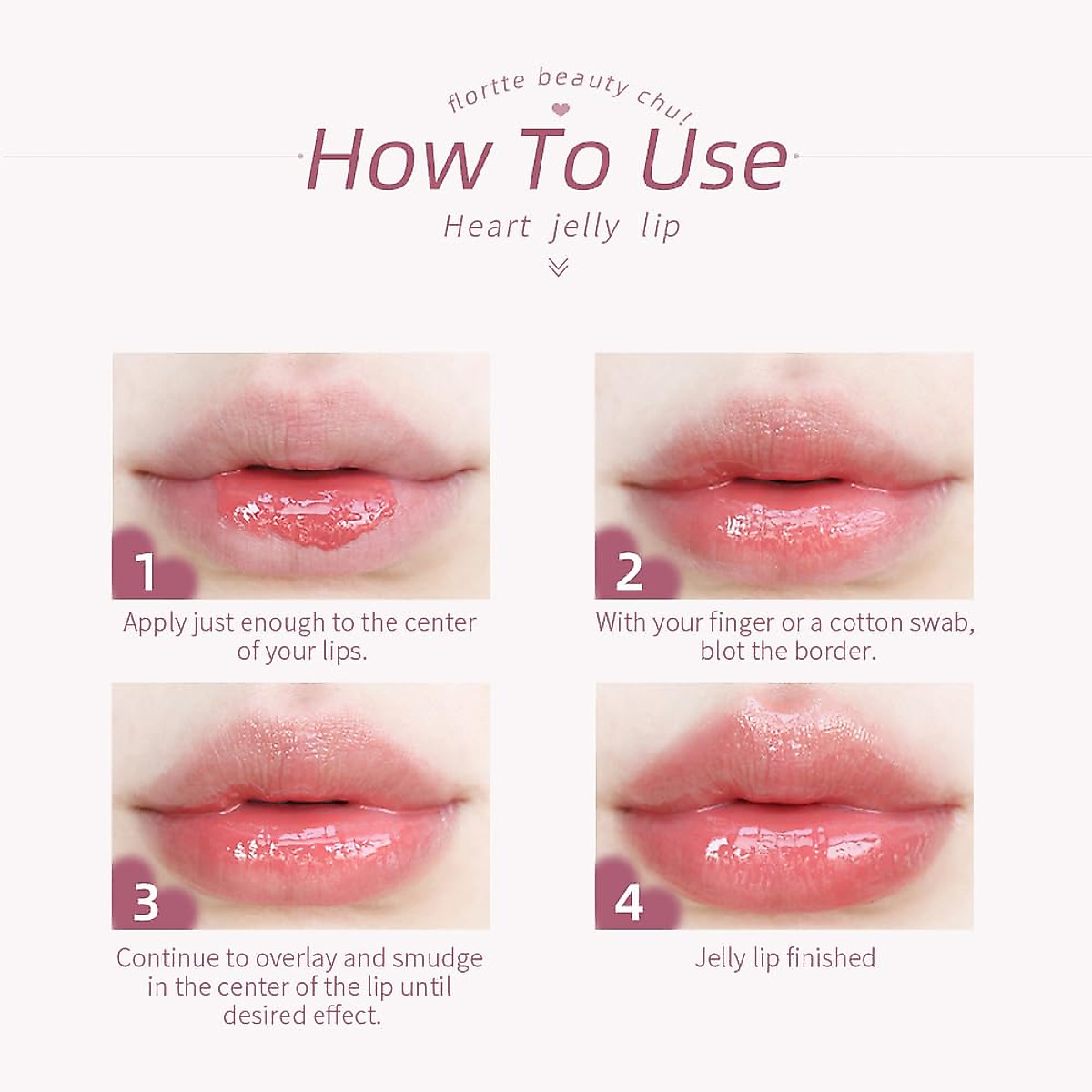 flortte beauty chu!

How To Use

Heart jelly lip

1

Apply just enough to the center of your lips.

2

With your finger or a cotton swab, blot the border.

3

Continue to overlay and smudge in the center of the lip until desired effect.

4

Jelly lip finished