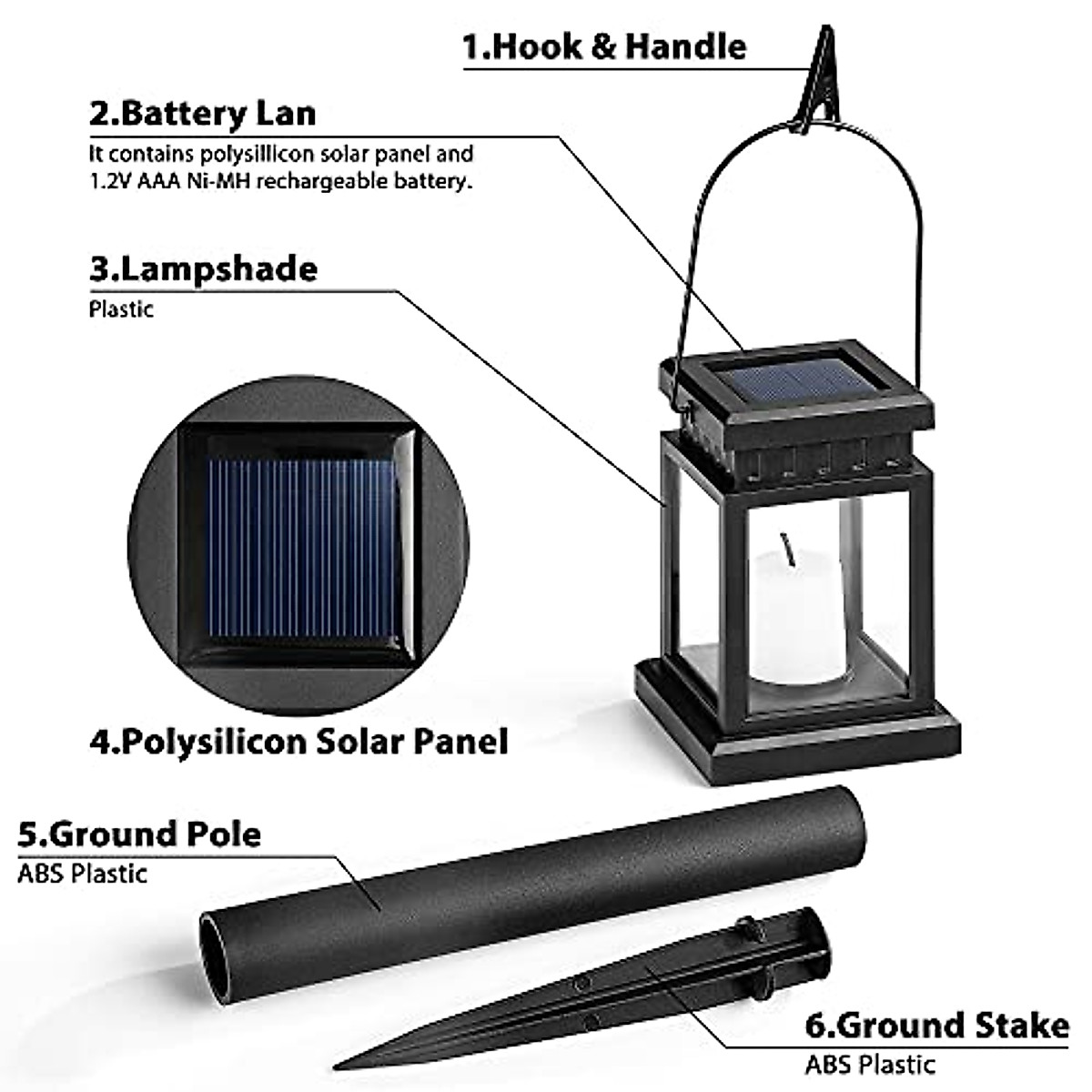 1.Hook & Handle

2.Battery Lan

It contains polysillicon solar panel and 1.2V AAA Ni-MH rechargeable battery.

3.Lampshade

Plastic

4.Polysilicon Solar Panel

5.Ground Pole

ABS Plastic

6.Ground Stake

ABS Plastic