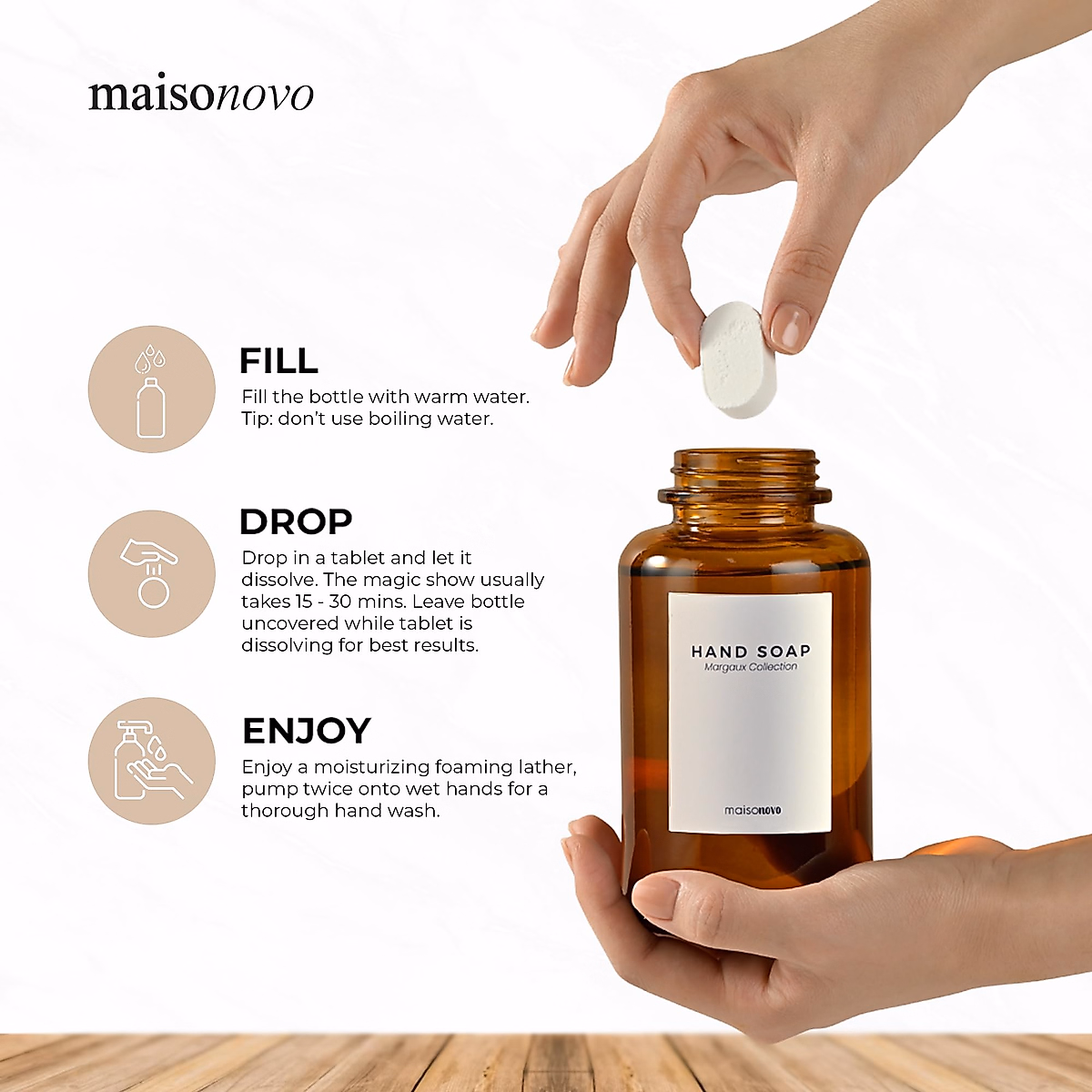 maisonovo

FILL

Fill the bottle with warm water. Tip: don't use boiling water.

DROP

Drop in a tablet and let it dissolve. The magic show usually takes 15 - 30 mins. Leave bottle uncovered while tablet is dissolving for best results.

ENJOY

Enjoy a moisturizing foaming lather, pump twice onto wet hands for a thorough hand wash.

HAND SOAP
Margaux Collection

maisonovo