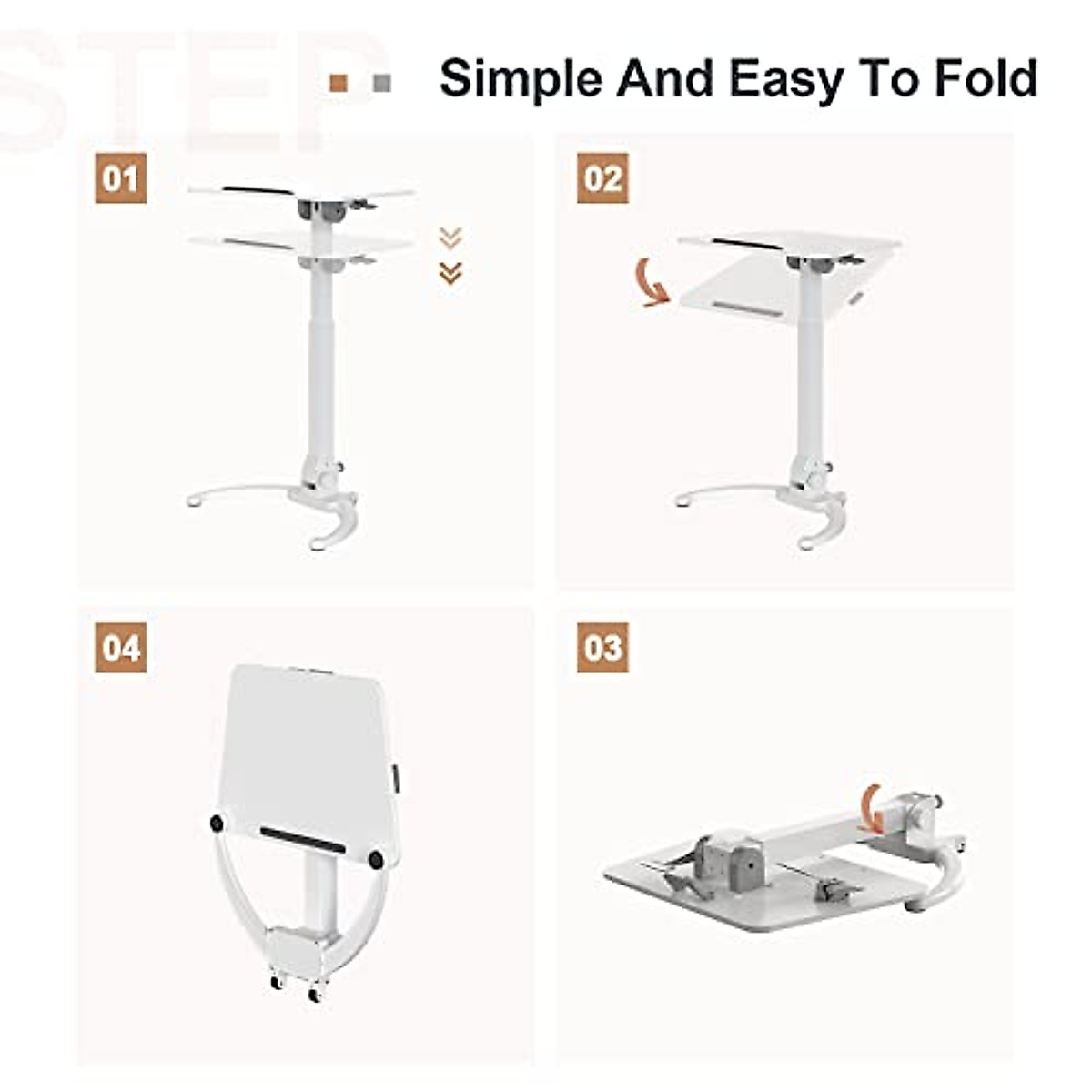 STEP

Simple And Easy To Fold

01

02

04

03