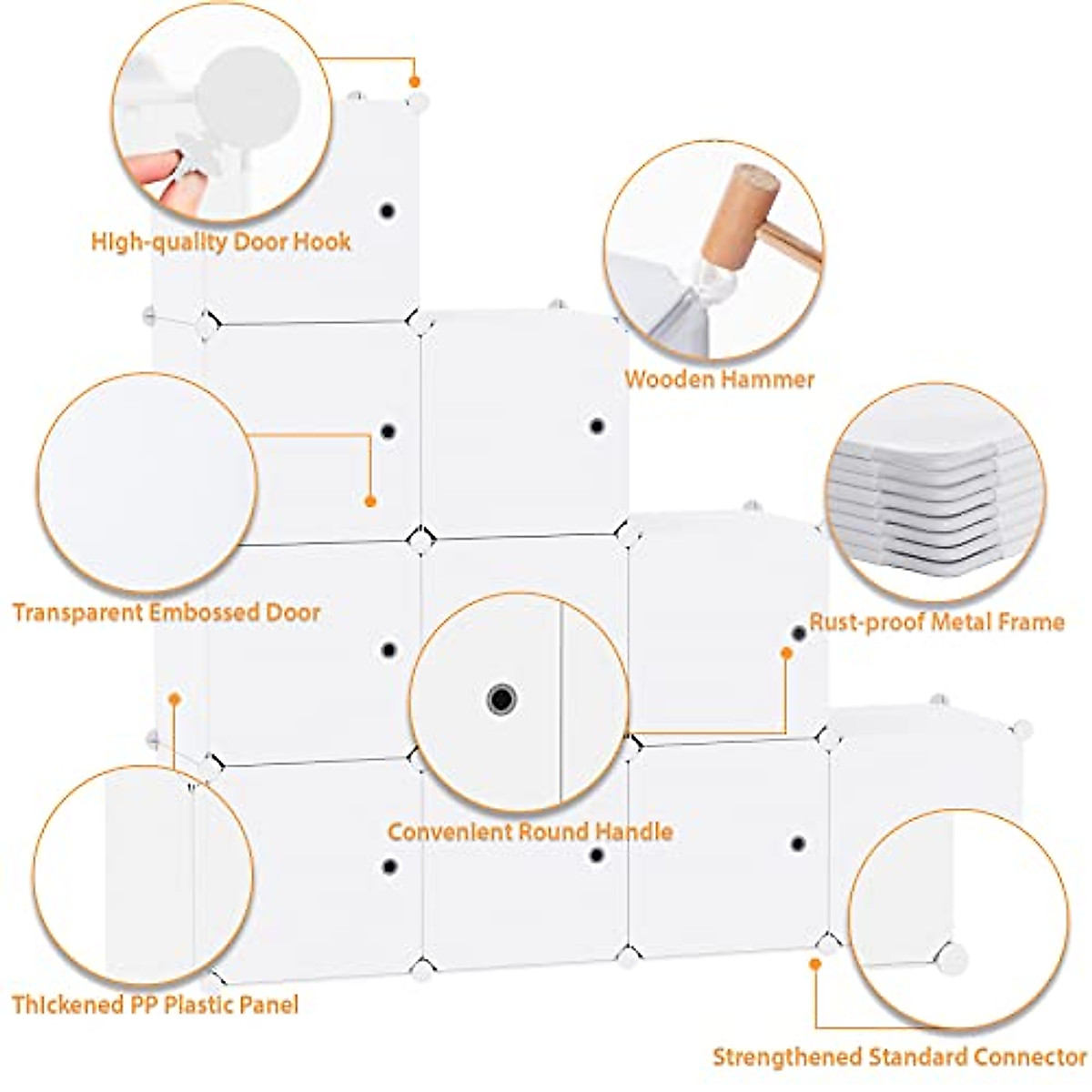 High-quality Door Hook

Wooden Hammer

Transparent Embossed Door

Rust-proof Metal Frame

Convenient Round Handle

Thickened PP Plastic Panel

Strengthened Standard Connector